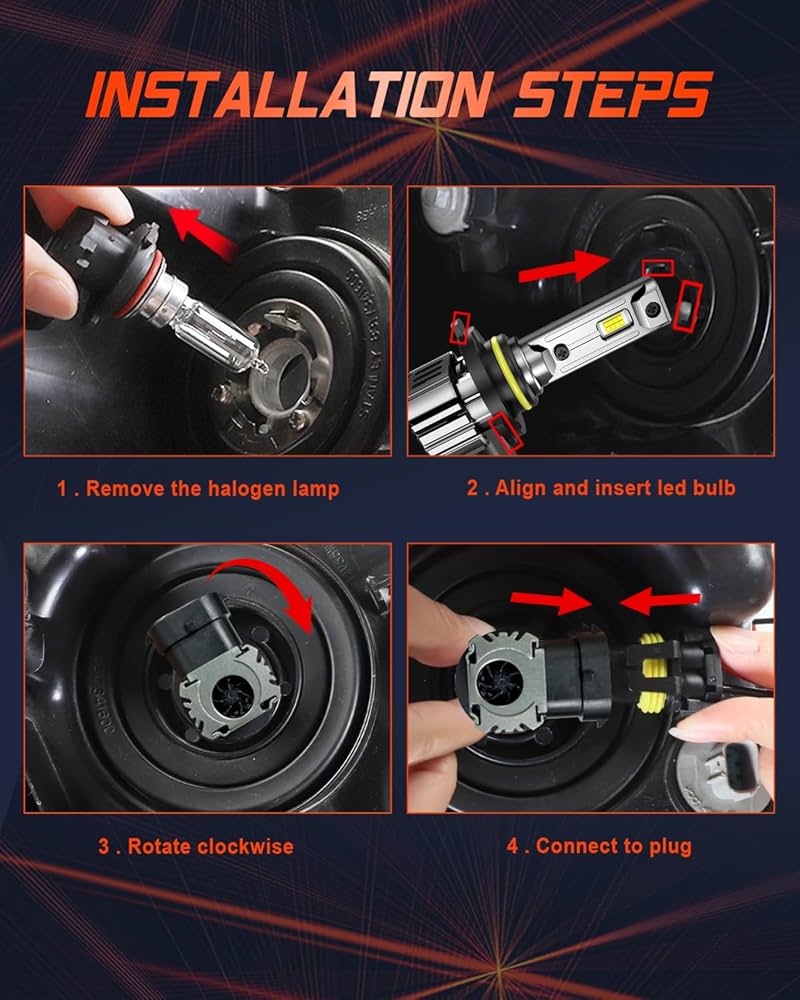 INSTALLATION STEPS

1 . Remove the halogen lamp

2 . Align and insert led bulb

3 . Rotate clockwise

4 . Connect to plug