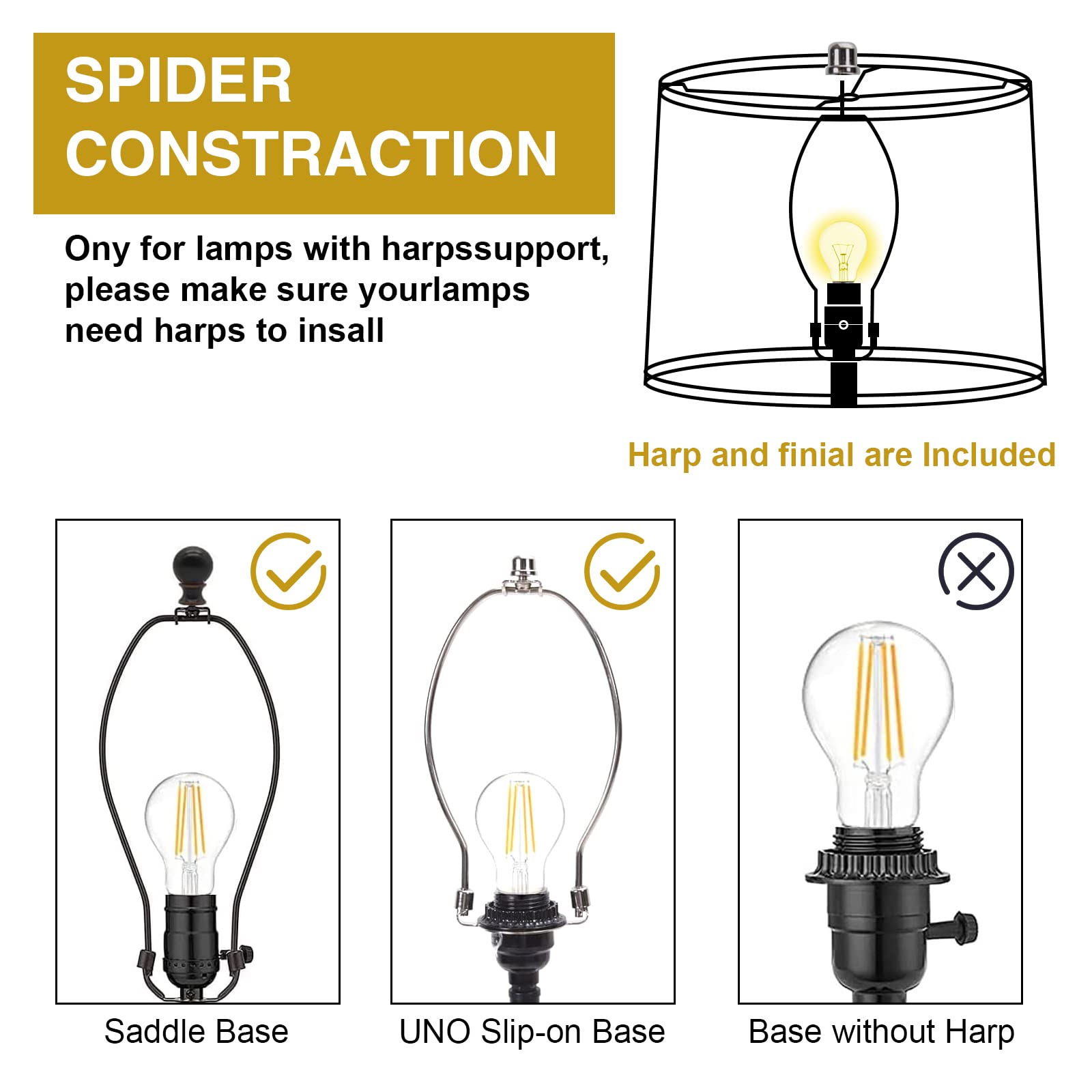 SPIDER CONSTRACTION

Ony for lamps with harpssupport, please make sure yourlamps need harps to insall

Harp and finial are Included

Saddle Base

UNO Slip-on Base

Base without Harp