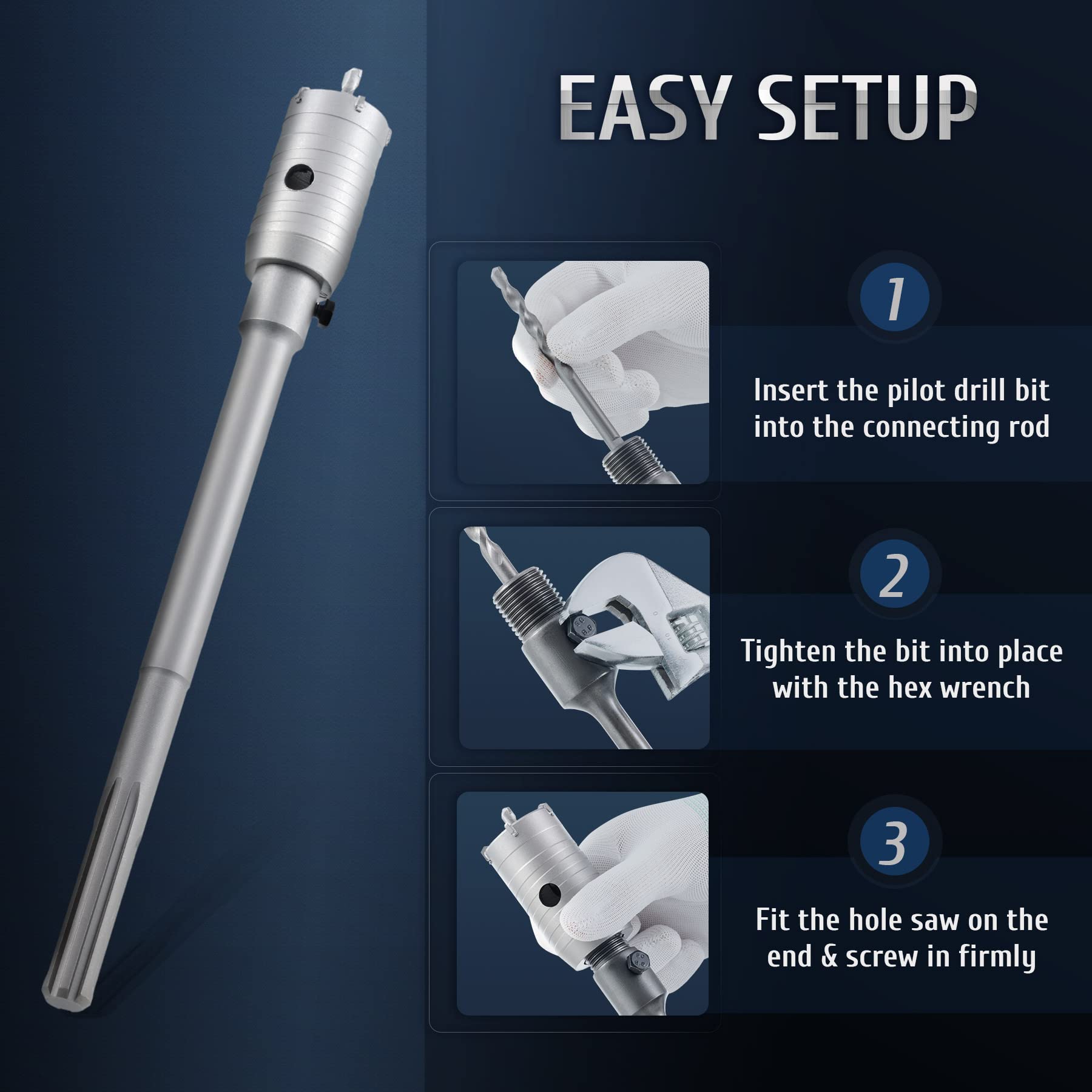 EASY SETUP

1

Insert the pilot drill bit into the connecting rod

2

Tighten the bit into place with the hex wrench

3

Fit the hole saw on the end & screw in firmly