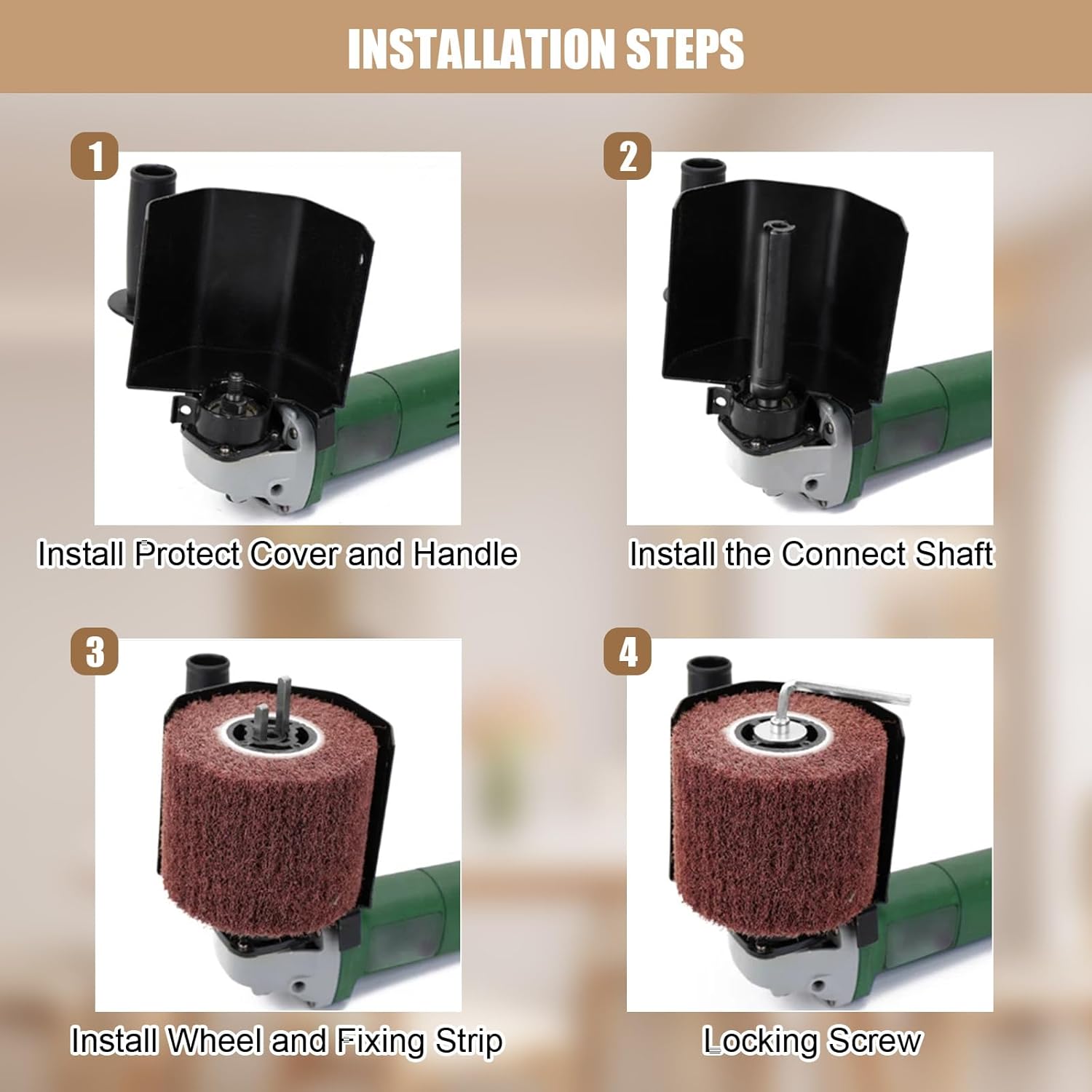 INSTALLATION STEPS

1

Install Protect Cover and Handle

2

Install the Connect Shaft

3

Install Wheel and Fixing Strip

4

Locking Screw