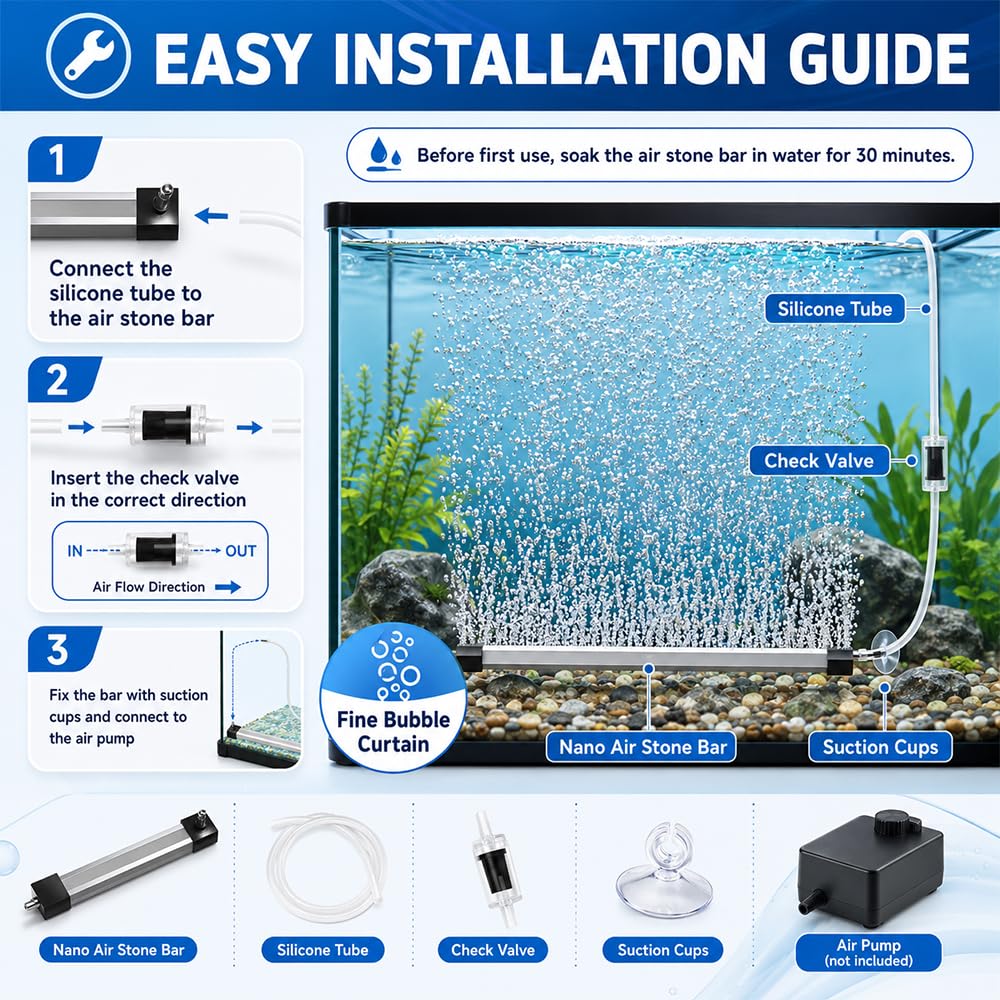 EASY INSTALLATION GUIDE

Before first use, soak the air stone bar in water for 30 minutes.

1

Connect the silicone tube to the air stone bar

2

Insert the check valve in the correct direction

IN OUT

Air Flow Direction

3

Fix the bar with suction cups and connect to the air pump

Silicone Tube

Check Valve

Fine Bubble Curtain

Nano Air Stone Bar

Suction Cups

Nano Air Stone Bar

Silicone Tube

Check Valve

Suction Cups

Air Pump (not included)