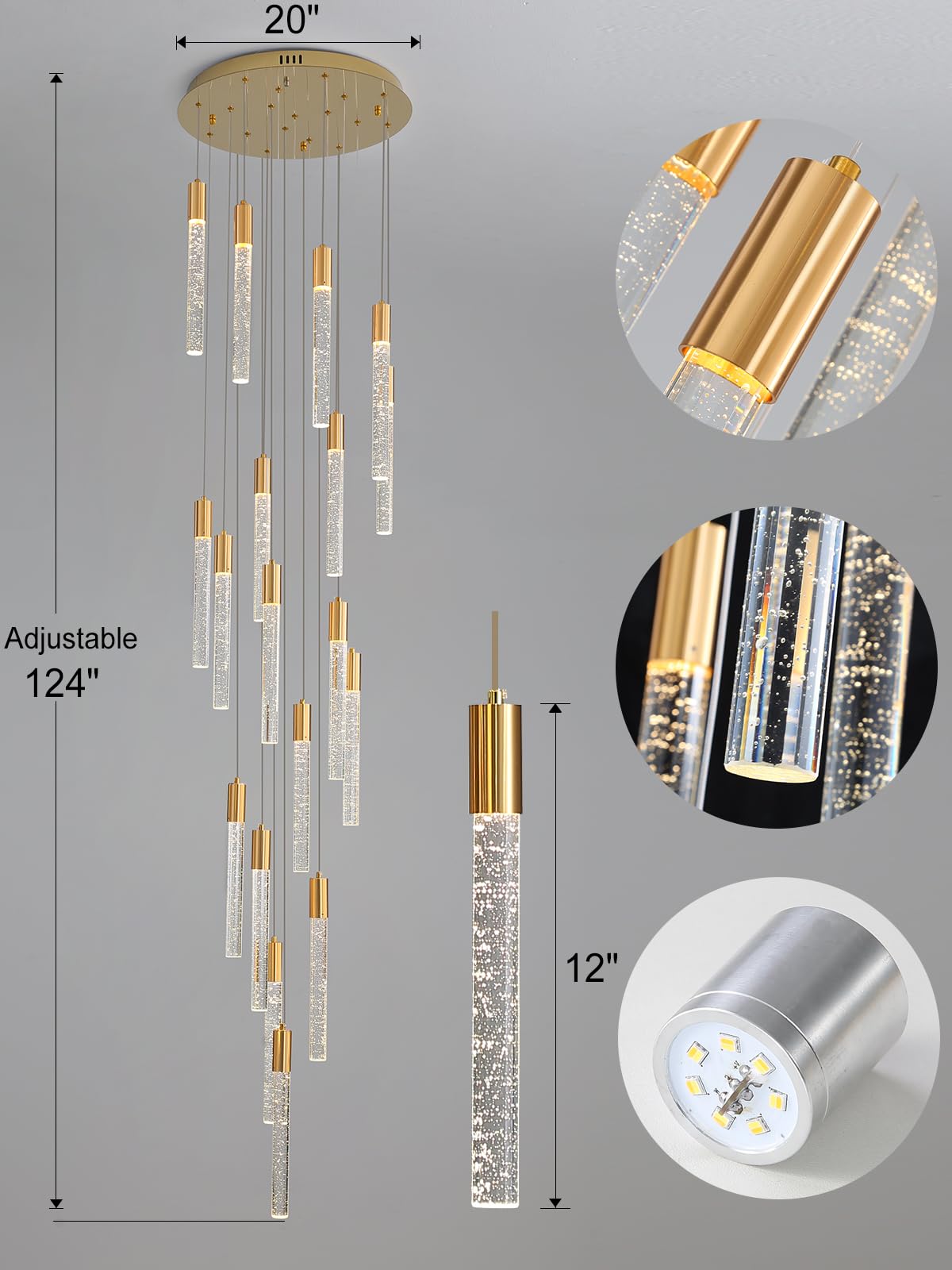 20"

Adjustable
124"

12"