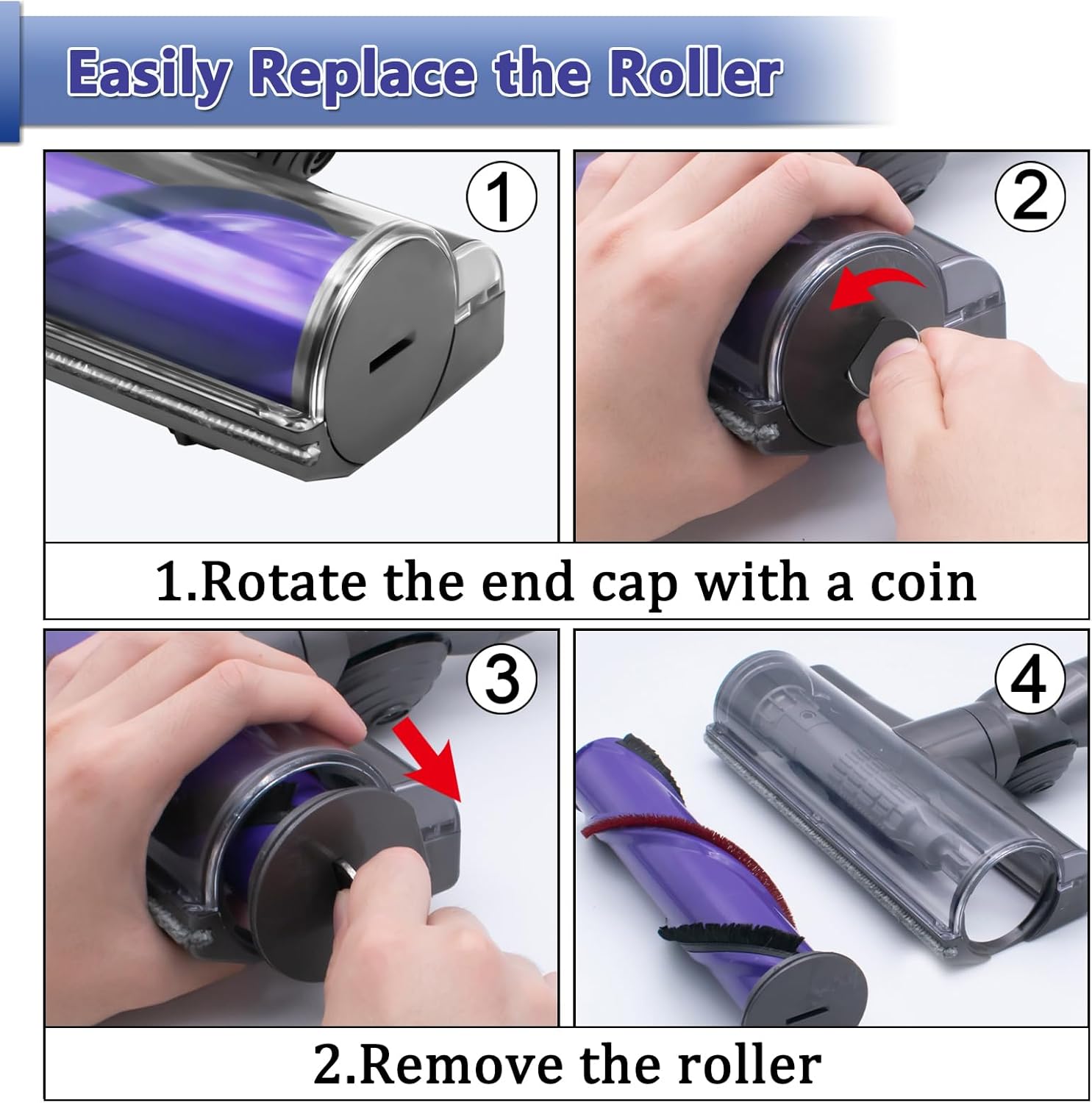 Easily Replace the Roller

①

②

1.Rotate the end cap with a coin

③

④

2.Remove the roller