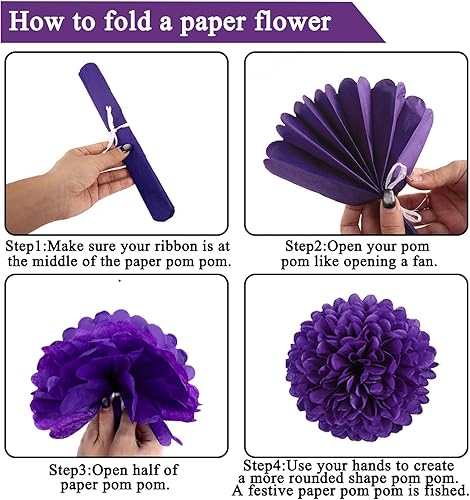 How to fold a paper flower

Step1:Make sure your ribbon is at the middle of the paper pom pom.

Step2:Open your pom pom like opening a fan.

Step3:Open half of paper pom pom.

Step4:Use your hands to create a more rounded shape pom pom. A festive paper pom pom is fished.