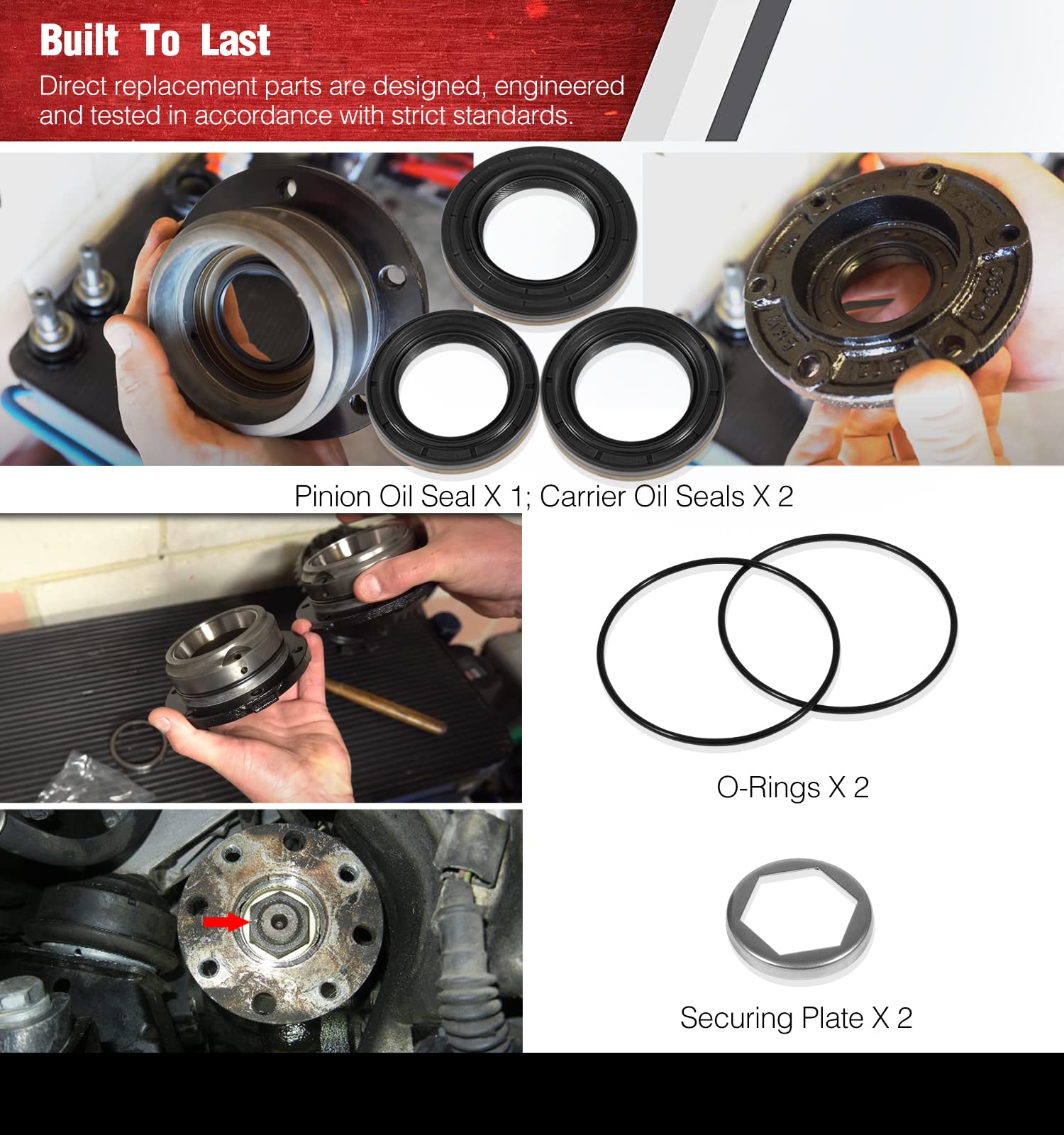 Built To Last
Direct replacement parts are designed, engineered and tested in accordance with strict standards.

Pinion Oil Seal X 1; Carrier Oil Seals X 2

O-Rings X 2

Securing Plate X 2