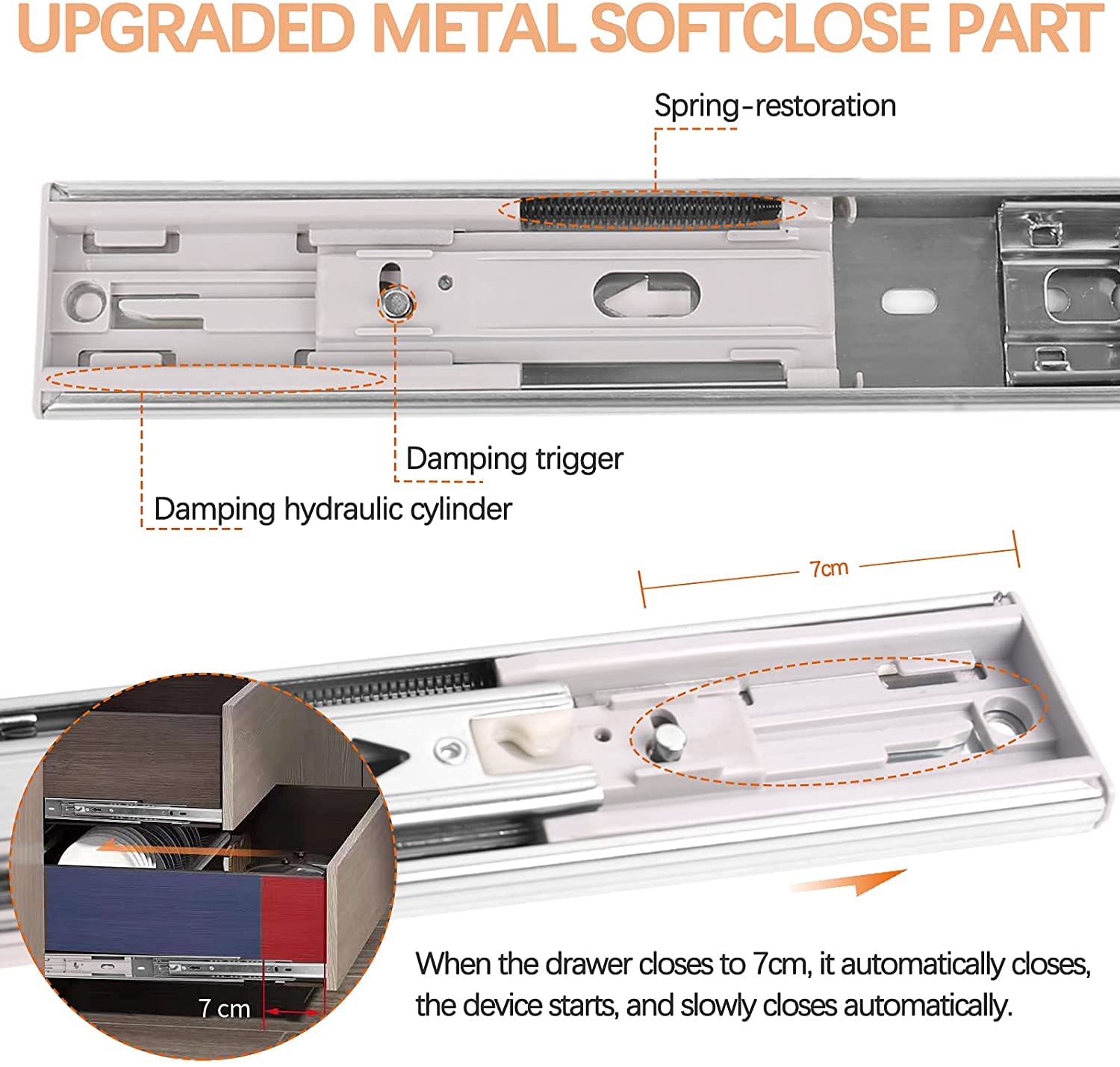 UPGRADED METAL SOFTCLOSE PART

Spring-restoration

Damping trigger

Damping hydraulic cylinder

7cm

7 cm

When the drawer closes to 7cm, it automatically closes, the device starts, and slowly closes automatically.