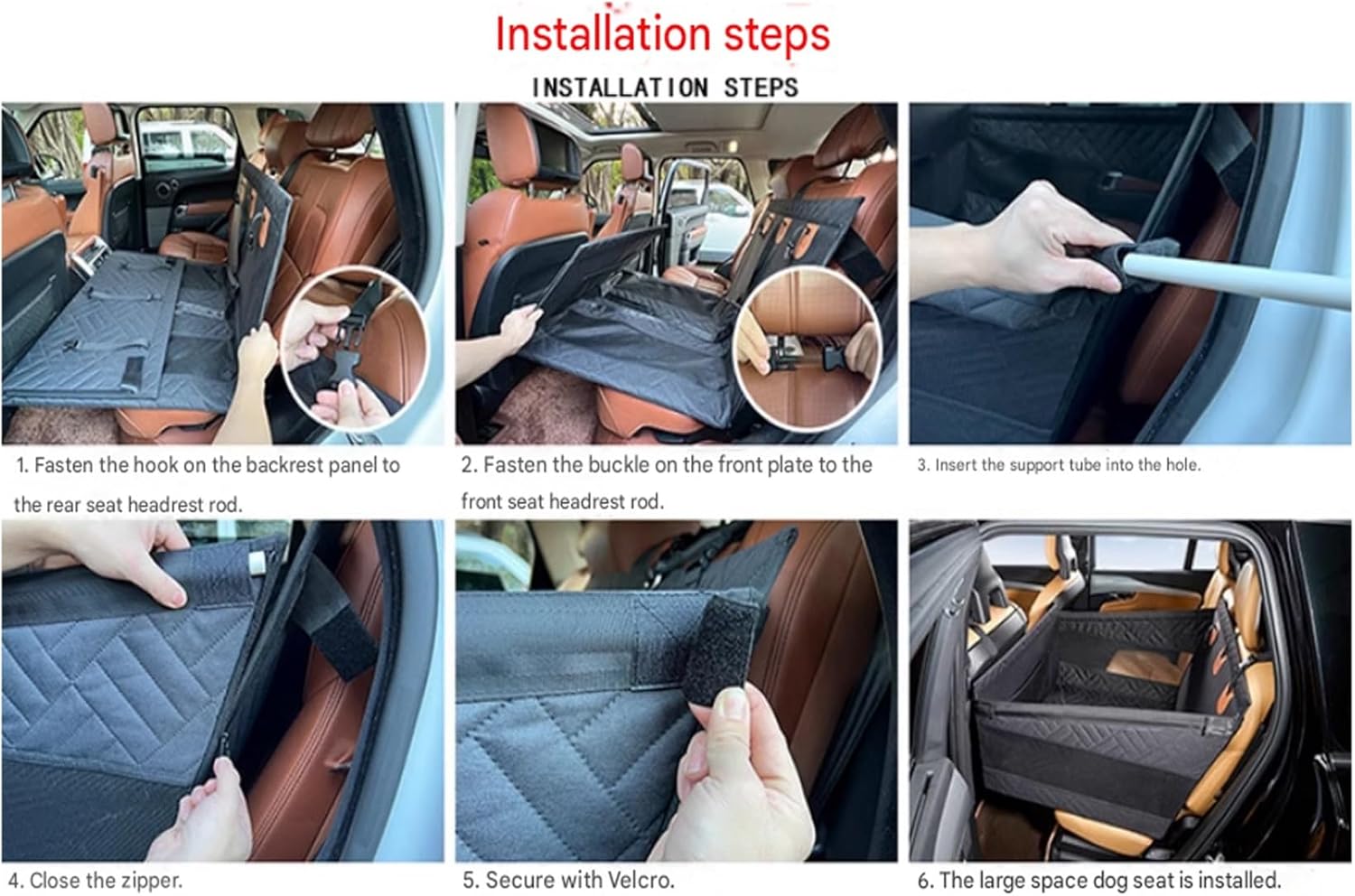 Installation steps

INSTALLATION STEPS

1. Fasten the hook on the backrest panel to the rear seat headrest rod.

2. Fasten the buckle on the front plate to the front seat headrest rod.

3. Insert the support tube into the hole.

4. Close the zipper.

5. Secure with Velcro.

6. The large space dog seat is installed.