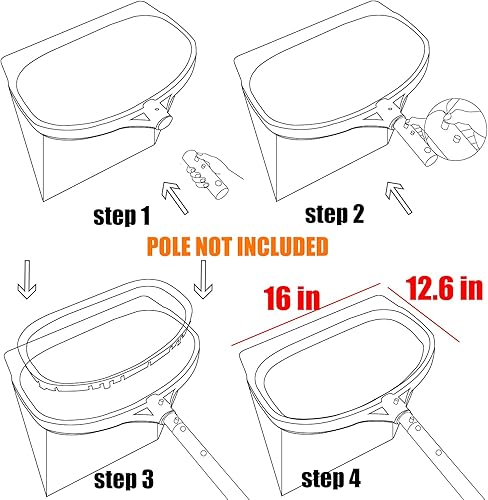 step 1

step 2

POLE NOT INCLUDED

16 in

12.6 in

step 3

step 4