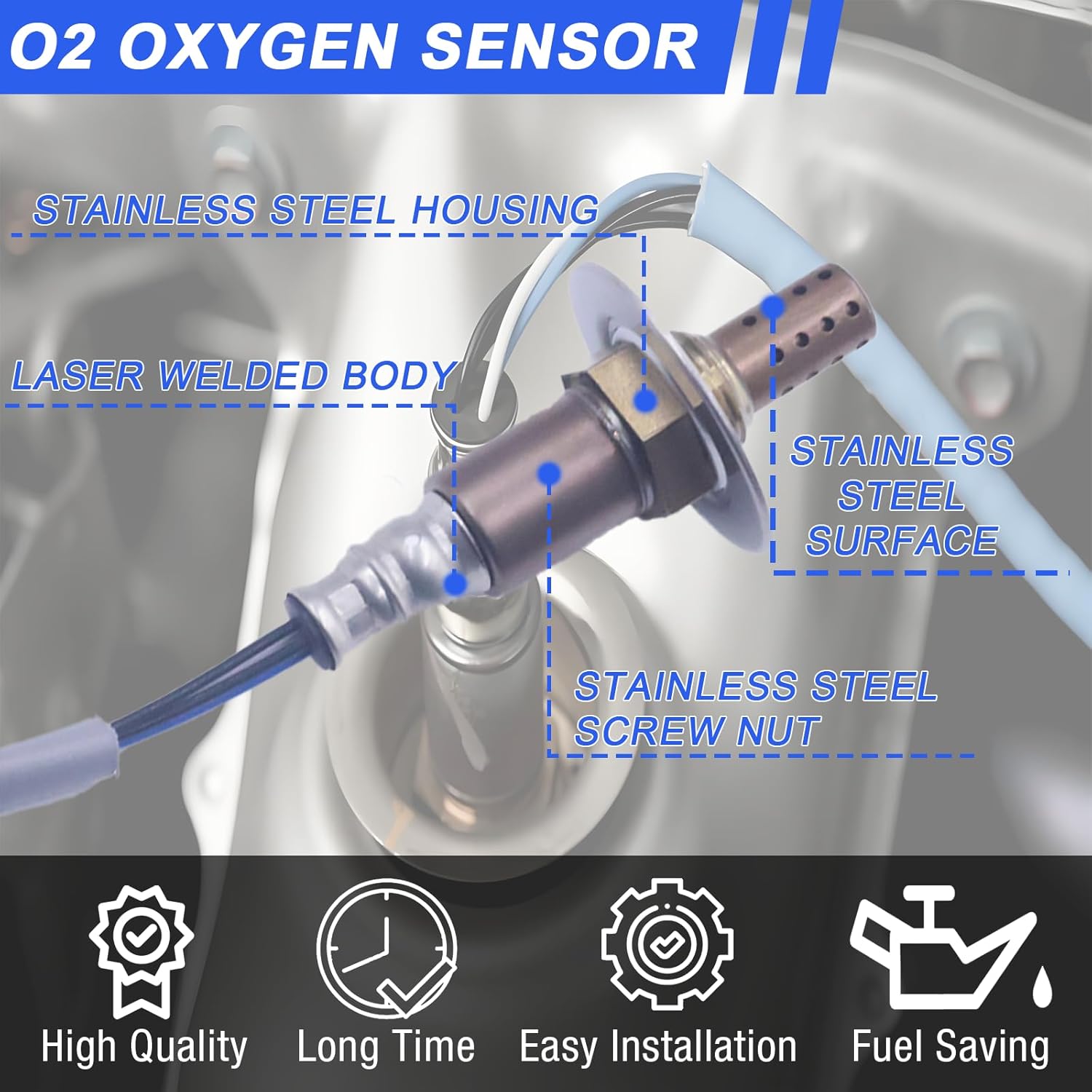 O2 OXYGEN SENSOR

STAINLESS STEEL HOUSING

LASER WELDED BODY

STAINLESS STEEL SURFACE

STAINLESS STEEL SCREW NUT

High Quality

Long Time

Easy Installation

Fuel Saving