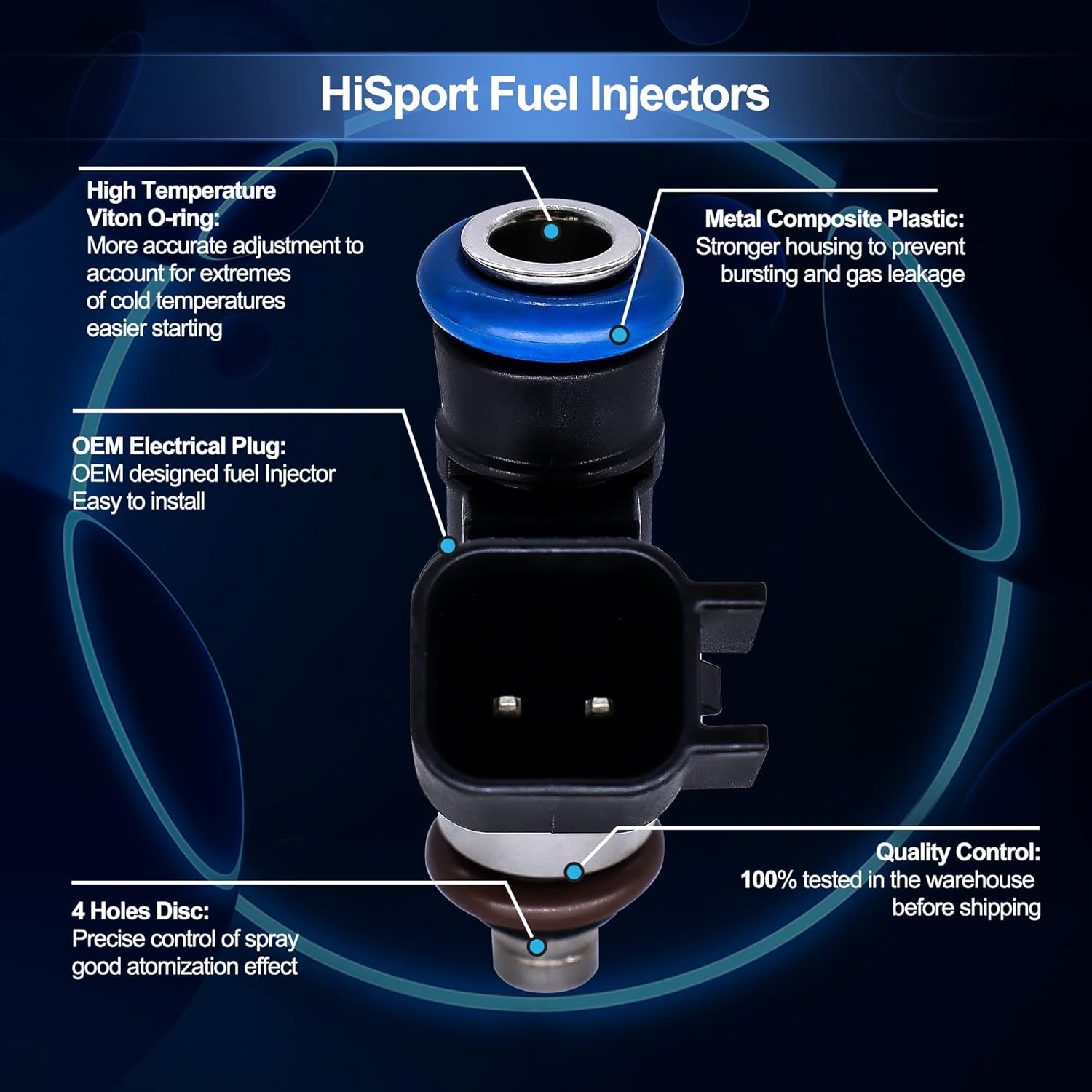 HiSport Fuel Injectors

High Temperature Viton O-ring:
More accurate adjustment to account for extremes of cold temperatures easier starting

Metal Composite Plastic:
Stronger housing to prevent bursting and gas leakage

OEM Electrical Plug:
OEM designed fuel Injector
Easy to install

Quality Control:
100% tested in the warehouse before shipping

4 Holes Disc:
Precise control of spray good atomization effect