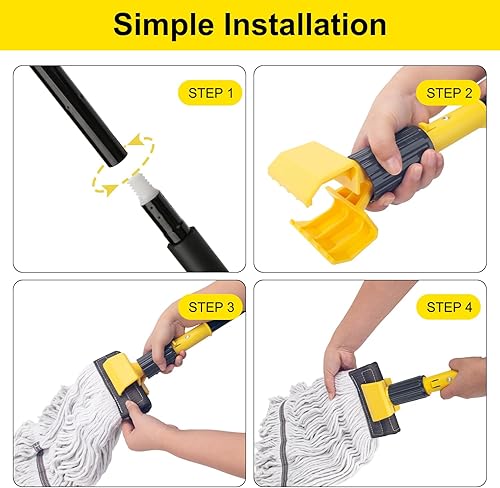 Simple Installation

STEP 1

STEP 2

STEP 3

STEP 4