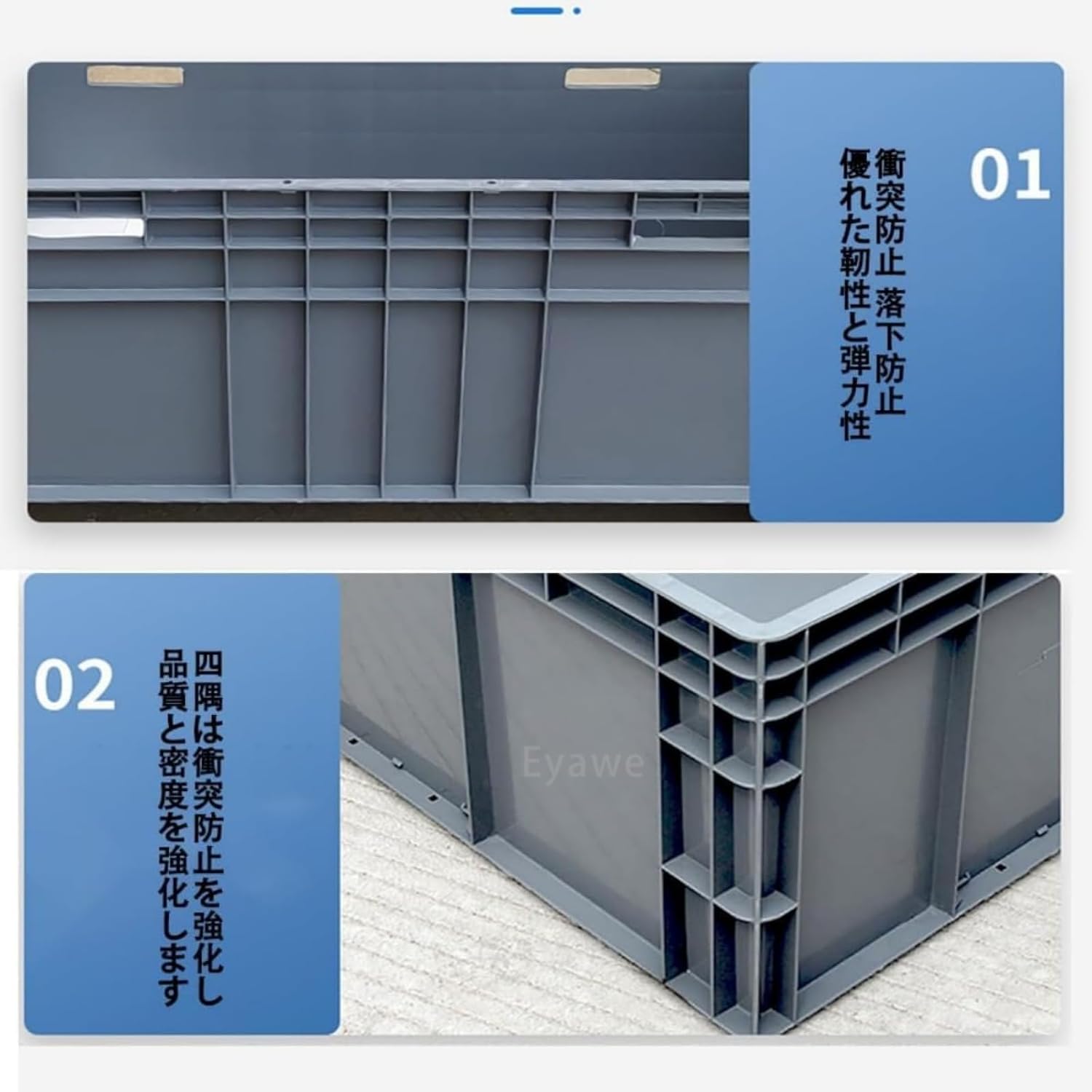 01

衝突防止 落下防止
優れた靭性と弾力性

02

四隅は衝突防止を強化し
品質と密度を強化します

Eyawe