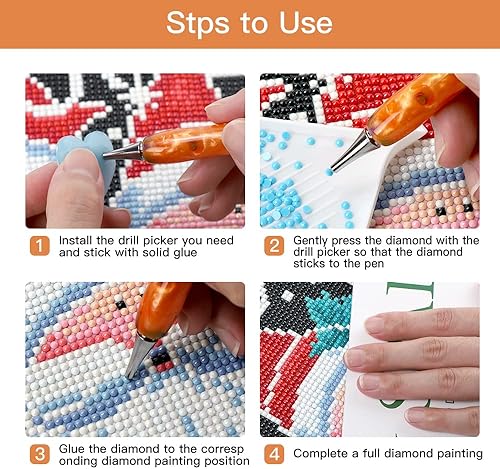 Stps to Use

1 Install the drill picker you need and stick with solid glue

2 Gently press the diamond with the drill picker so that the diamond sticks to the pen

3 Glue the diamond to the corresp onding diamond painting position

4 Complete a full diamond painting