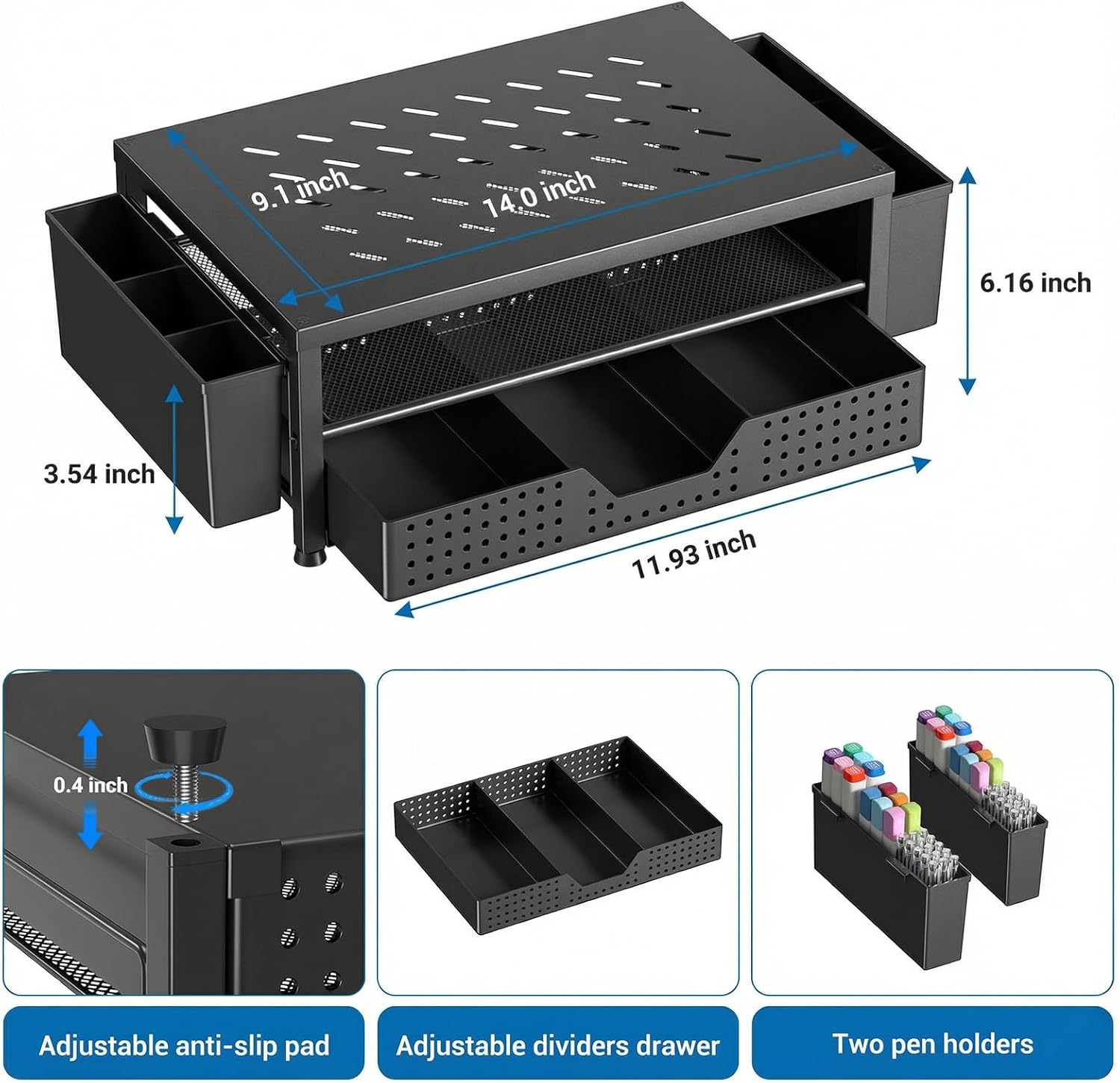 9.1 inch
14.0 inch
6.16 inch
3.54 inch
11.93 inch

0.4 inch

Adjustable anti-slip pad

Adjustable dividers drawer

Two pen holders