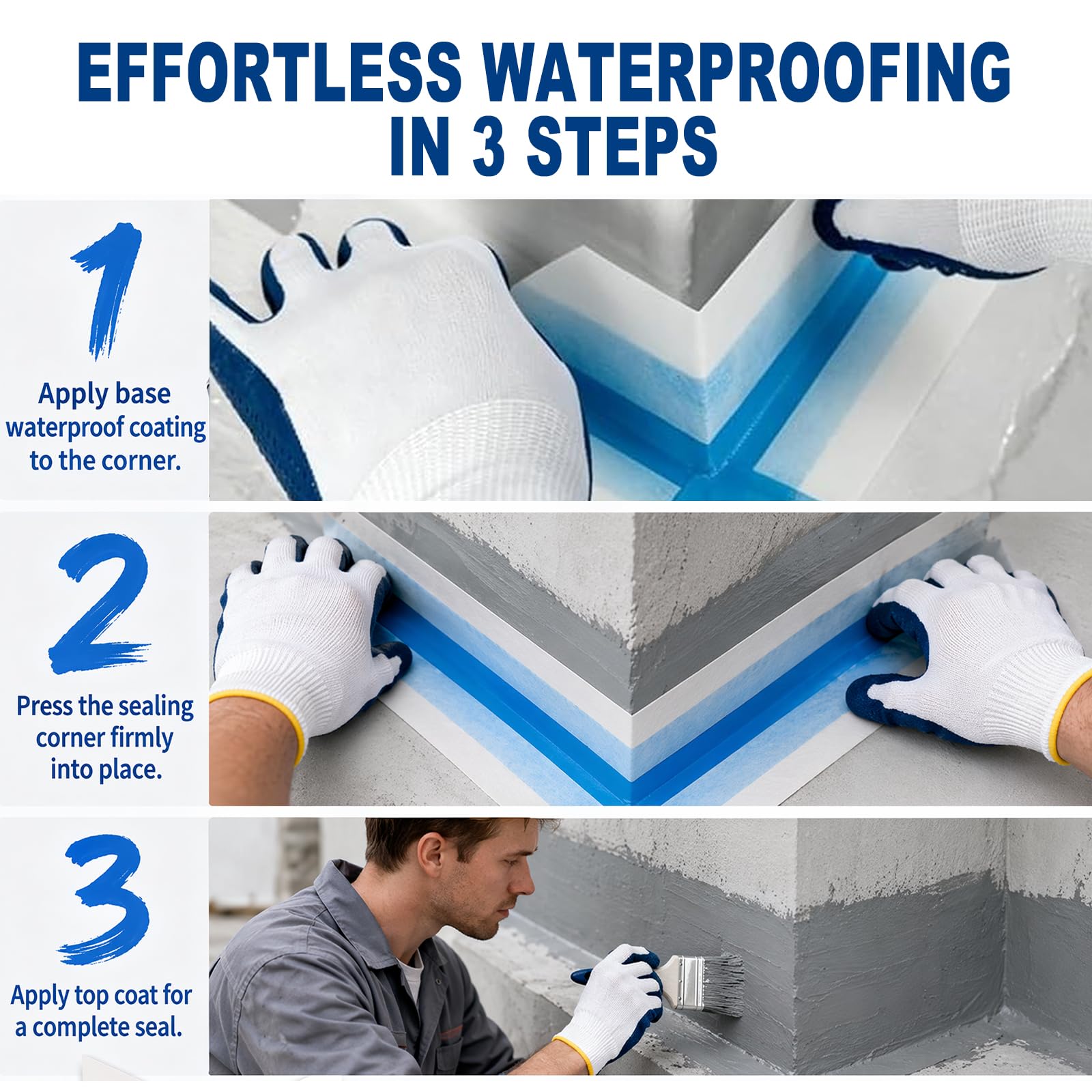 EFFORTLESS WATERPROOFING
IN 3 STEPS

1

Apply base waterproof coating to the corner.

2

Press the sealing corner firmly into place.

3

Apply top coat for a complete seal.