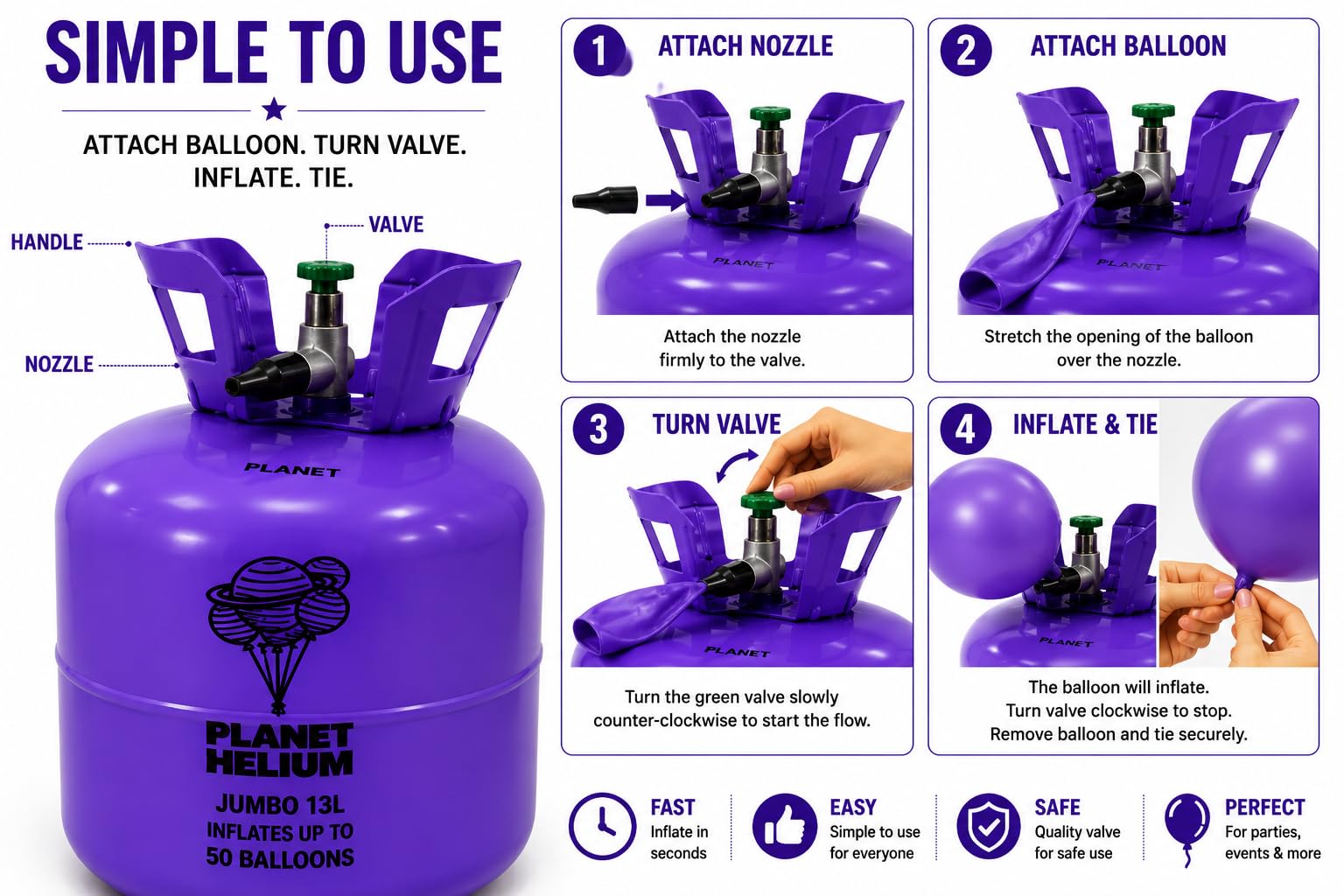 SIMPLE TO USE

ATTACH BALLOON. TURN VALVE. INFLATE. TIE.

HANDLE

VALVE

NOZZLE

PLANET

PLANET HELIUM

JUMBO 13L
INFLATES UP TO
50 BALLOONS

1 ATTACH NOZZLE

PLANET

Attach the nozzle firmly to the valve.

2 ATTACH BALLOON

PLANET

Stretch the opening of the balloon over the nozzle.

3 TURN VALVE

PLANET

Turn the green valve slowly counter-clockwise to start the flow.

4 INFLATE & TIE

PLANET

The balloon will inflate.
Turn valve clockwise to stop.
Remove balloon and tie securely.

FAST
Inflate in seconds

EASY
Simple to use for everyone

SAFE
Quality valve for safe use

PERFECT
For parties, events & more