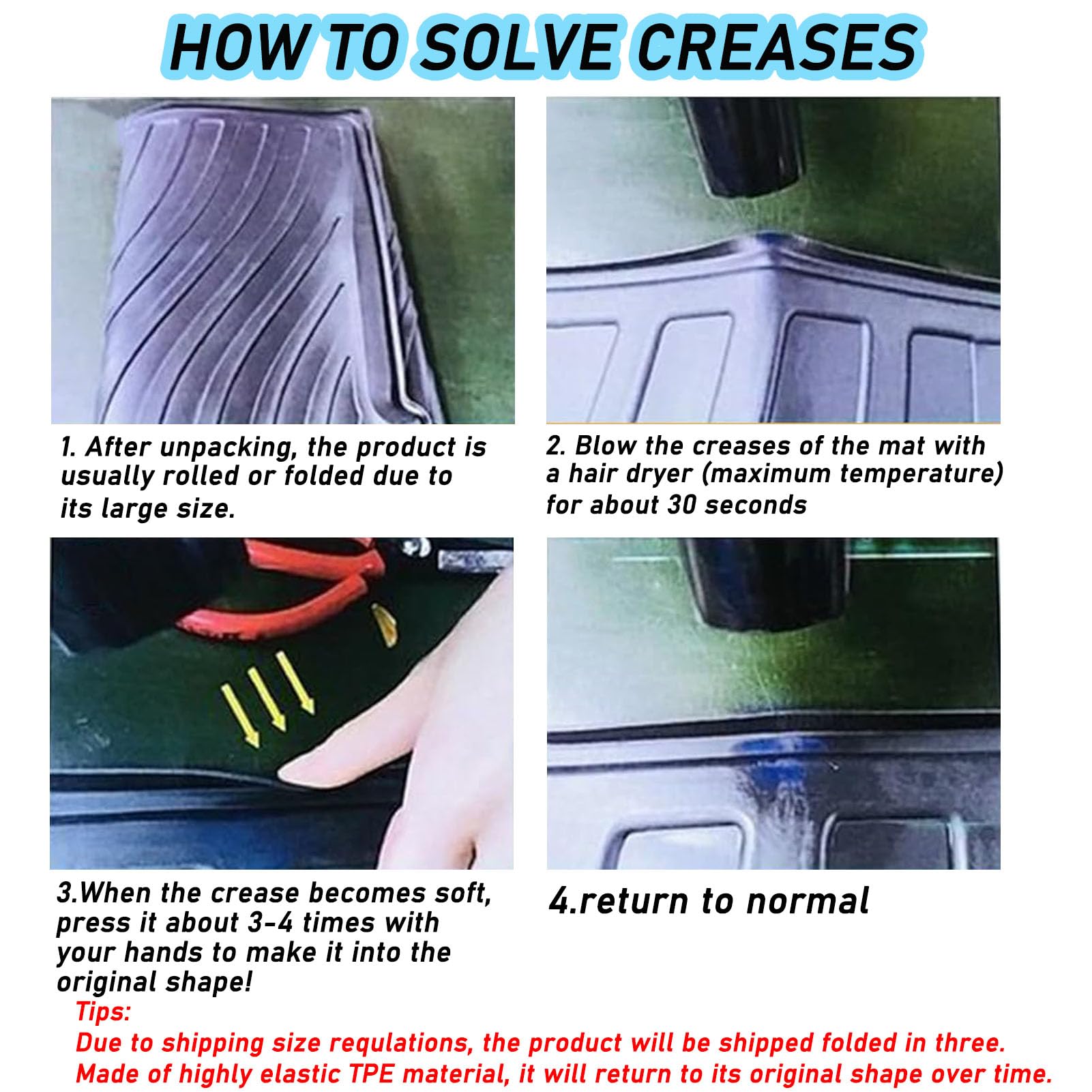 HOW TO SOLVE CREASES

1. After unpacking, the product is usually rolled or folded due to its large size.

2. Blow the creases of the mat with a hair dryer (maximum temperature) for about 30 seconds

3.When the crease becomes soft, press it about 3-4 times with your hands to make it into the original shape!

4.return to normal

Tips:
Due to shipping size requlations, the product will be shipped folded in three.
Made of highly elastic TPE material, it will return to its original shape over time.