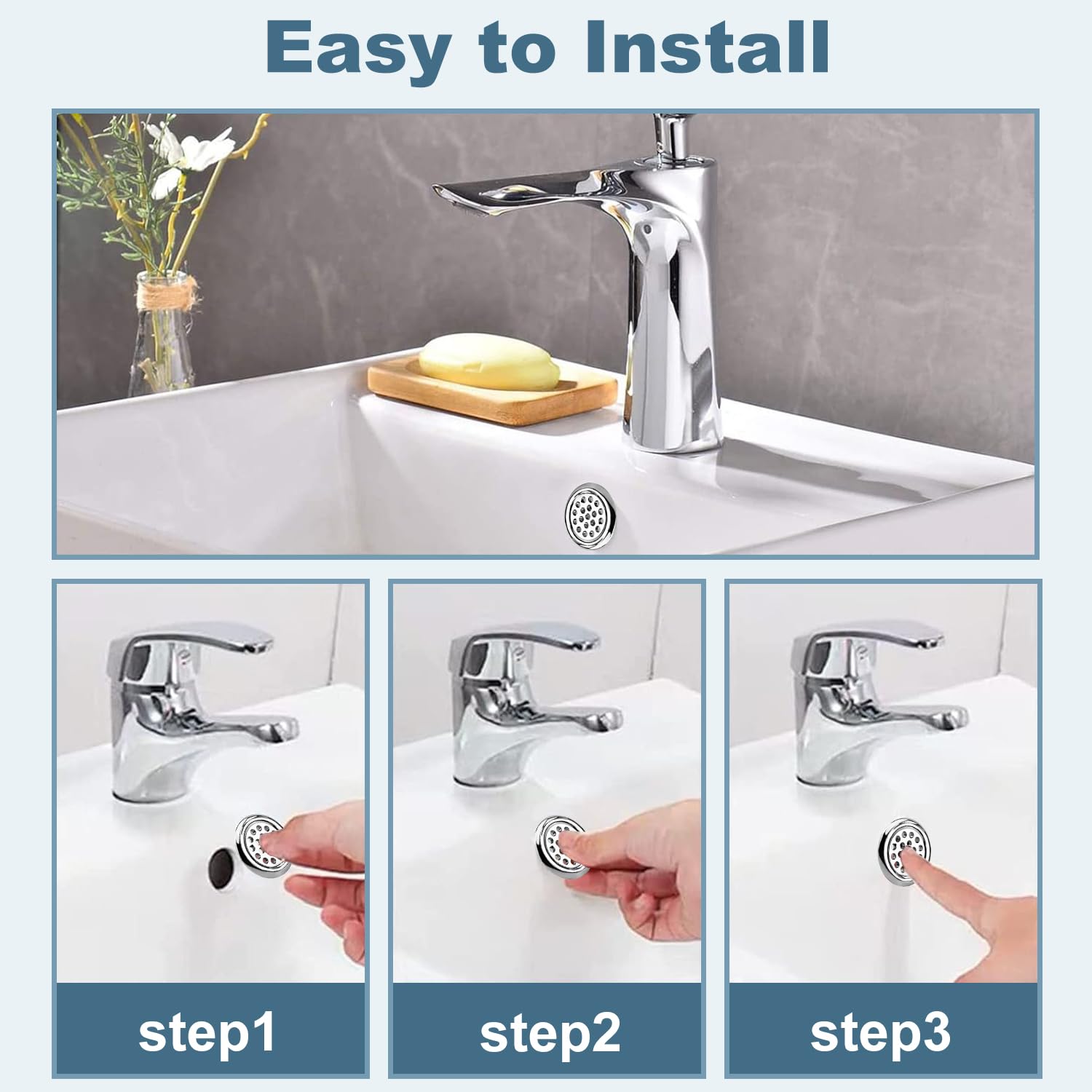 Easy to Install

step1

step2

step3