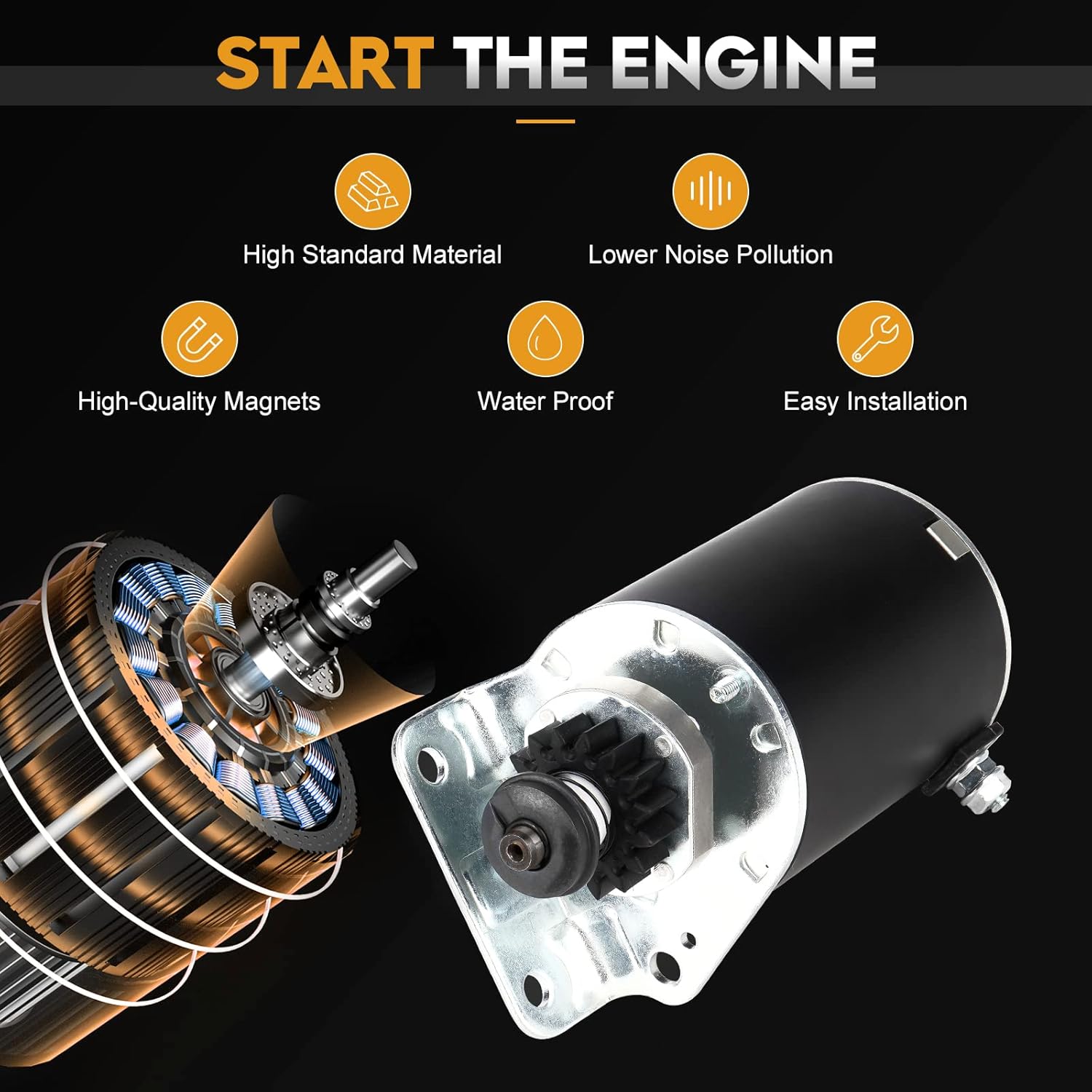 START THE ENGINE

High Standard Material

Lower Noise Pollution

High-Quality Magnets

Water Proof

Easy Installation