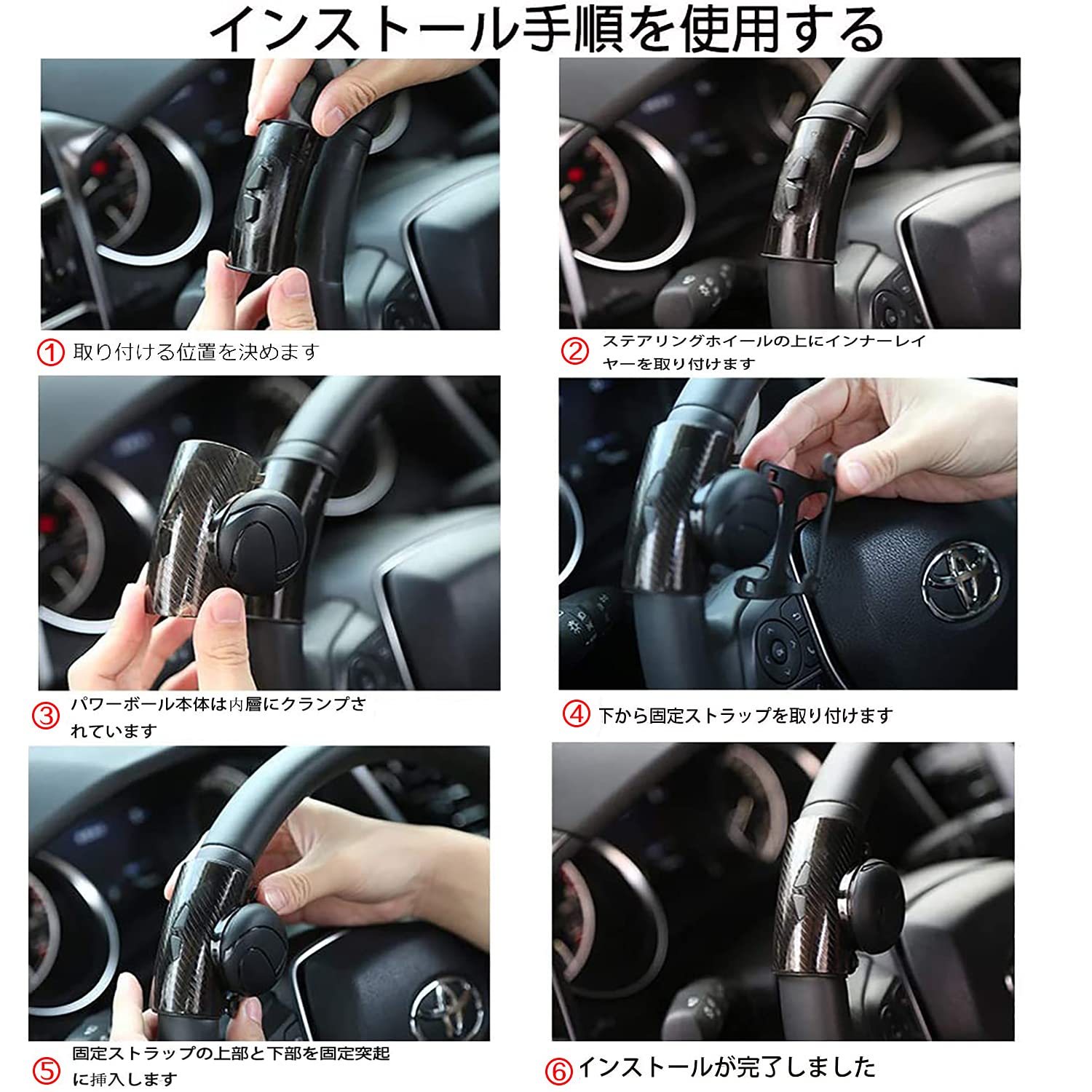 インストール手順を使用する

① 取り付ける位置を決めます

② ステアリングホイールの上にインナーレイヤーを取り付けます

③ パワーボール本体は内層にクランプされています

④ 下から固定ストラップを取り付けます

⑤ 固定ストラップの上部と下部を固定突起に挿入します

⑥ インストールが完了しました