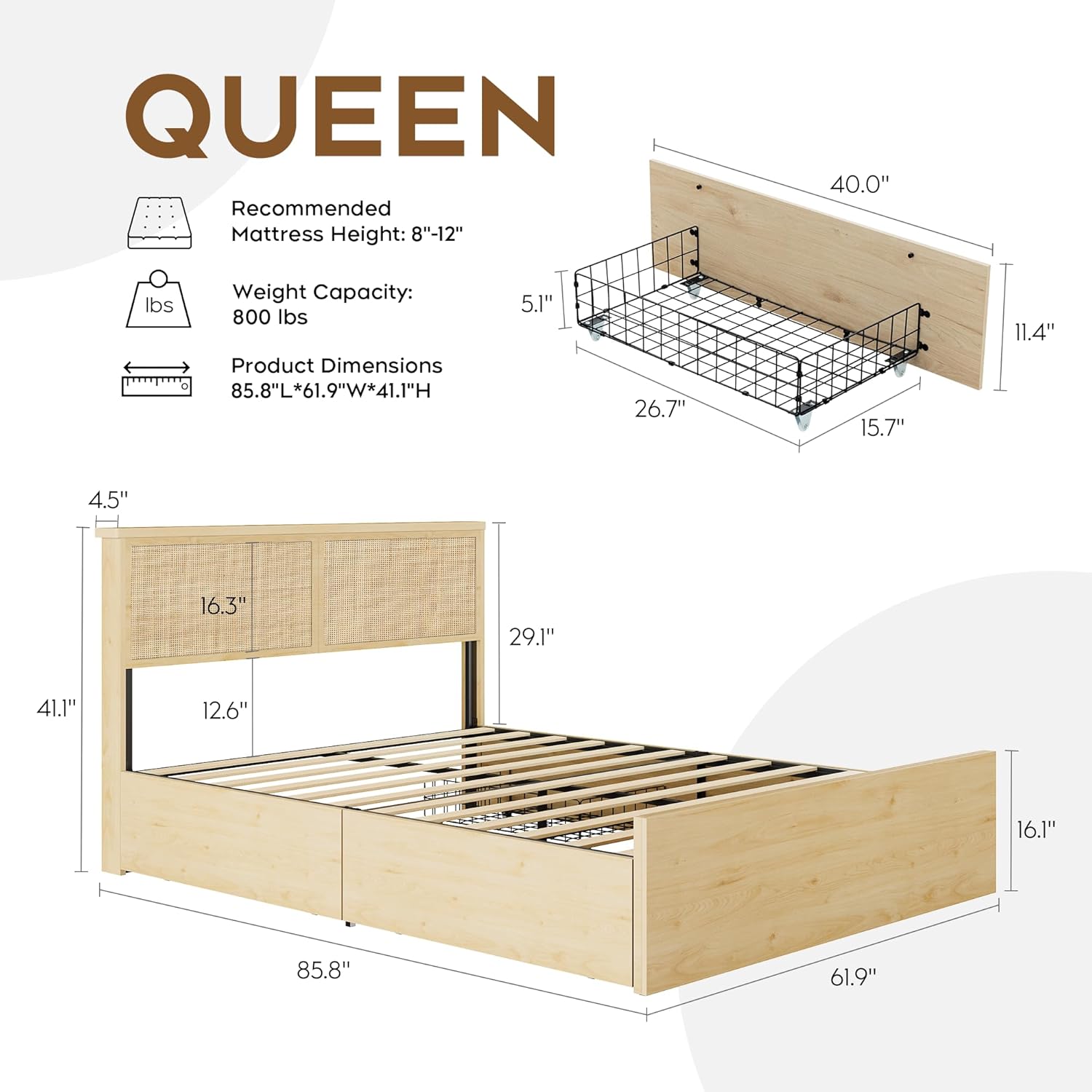 QUEEN

Recommended
Mattress Height: 8"-12"

lbs

Weight Capacity:
800 lbs

Product Dimensions
85.8"L*61.9"W*41.1"H

40.0"

5.1"

11.4"

26.7"

15.7"

4.5"

16.3"

29.1"

41.1"

12.6"

16.1"

85.8"

61.9"