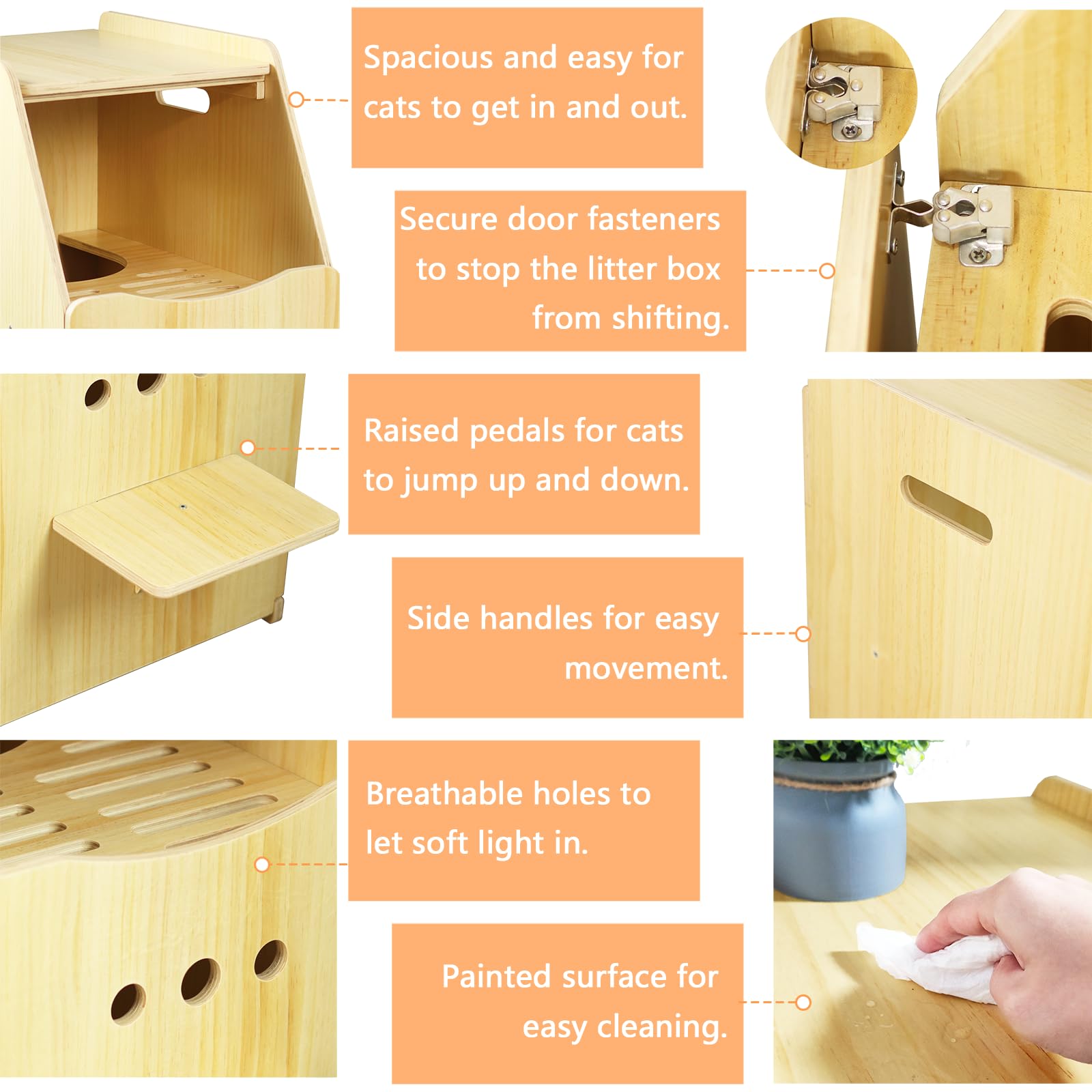 Spacious and easy for cats to get in and out.

Secure door fasteners to stop the litter box from shifting.

Raised pedals for cats to jump up and down.

Side handles for easy movement.

Breathable holes to let soft light in.

Painted surface for easy cleaning.