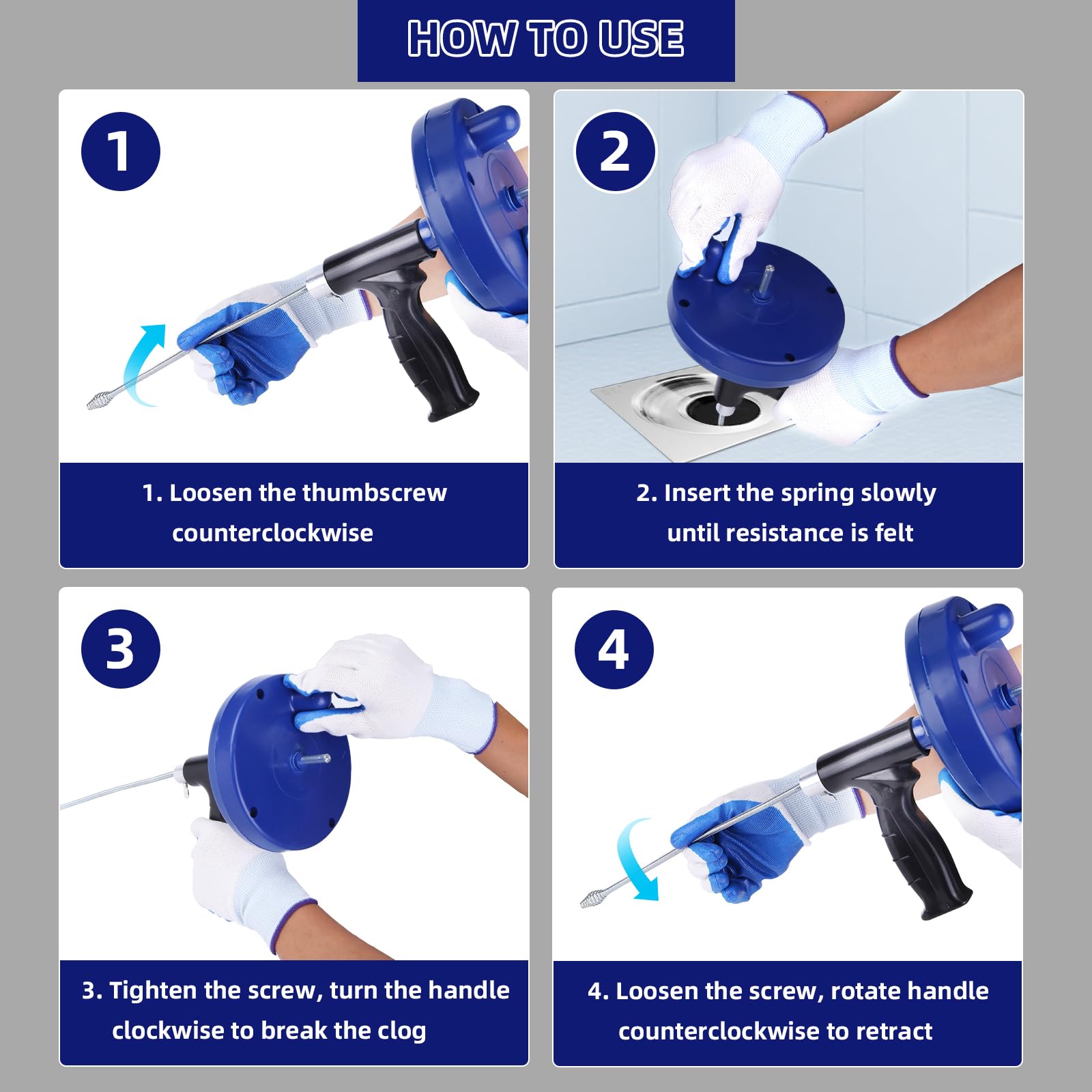 HOW TO USE

1

1. Loosen the thumbscrew counterclockwise

2

2. Insert the spring slowly until resistance is felt

3

3. Tighten the screw, turn the handle clockwise to break the clog

4

4. Loosen the screw, rotate handle counterclockwise to retract