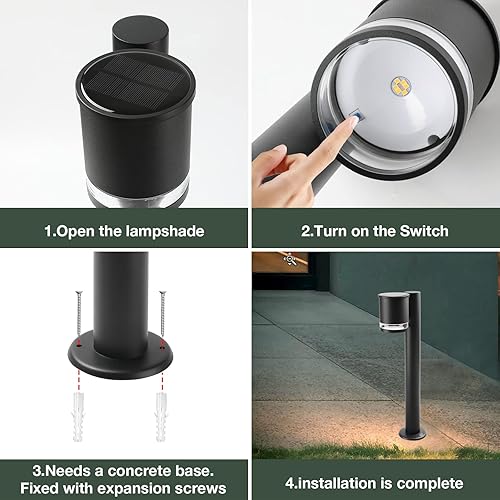 1.Open the lampshade

2.Turn on the Switch

3.Needs a concrete base.
Fixed with expansion screws

4.installation is complete