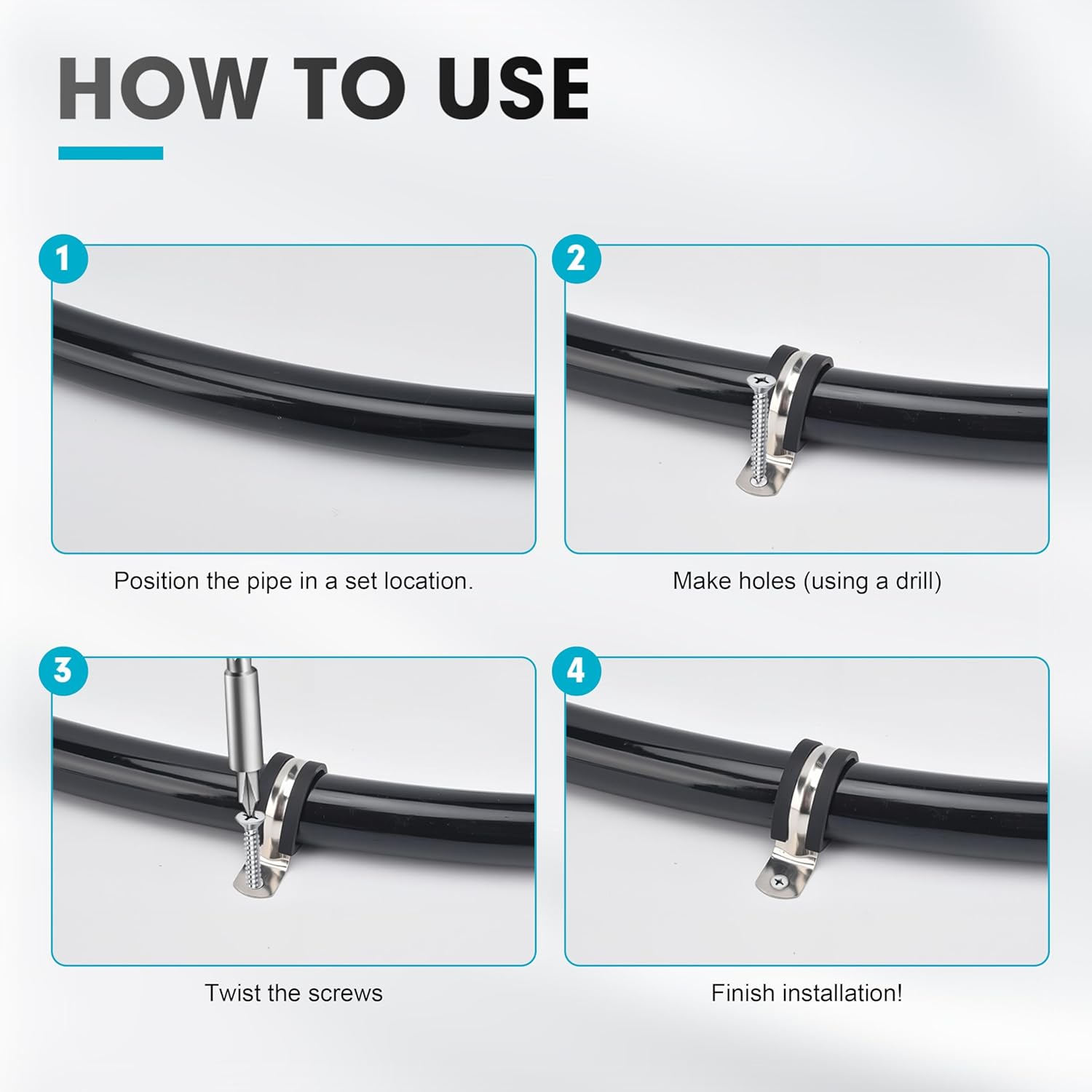 HOW TO USE

1

Position the pipe in a set location.

2

Make holes (using a drill)

3

Twist the screws

4

Finish installation!