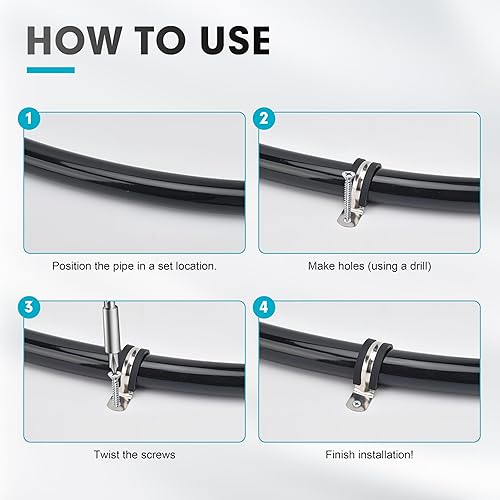 HOW TO USE

1

Position the pipe in a set location.

2

Make holes (using a drill)

3

Twist the screws

4

Finish installation!