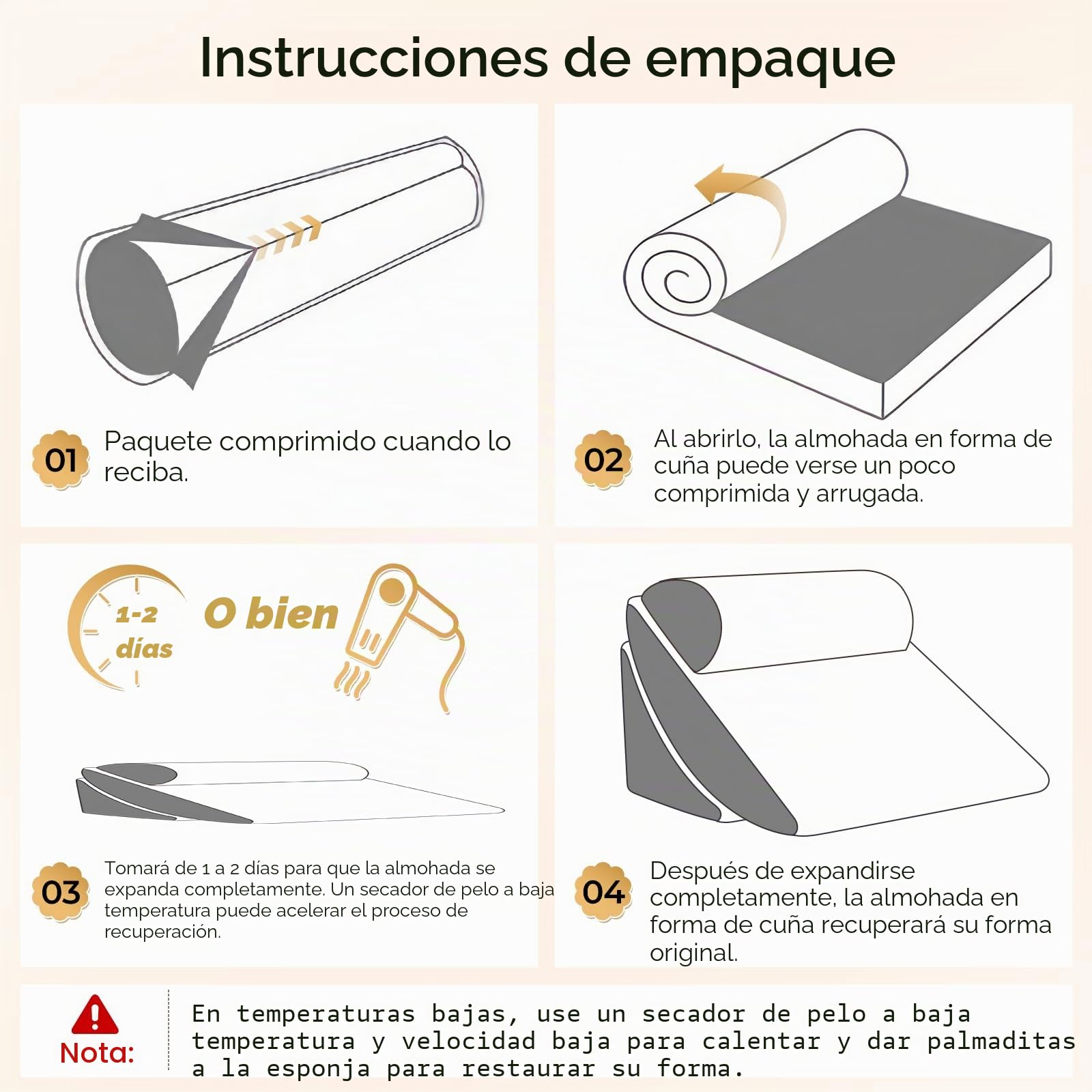 Instrucciones de empaque

01 Paquete comprimido cuando lo reciba.

02 Al abrirlo, la almohada en forma de cuña puede verse un poco comprimida y arrugada.

1-2 días

O bien

03 Tomará de 1 a 2 días para que la almohada se expanda completamente. Un secador de pelo a baja temperatura puede acelerar el proceso de recuperación.

04 Después de expandirse completamente, la almohada en forma de cuña recuperará su forma original.

Nota:

En temperaturas bajas, use un secador de pelo a baja temperatura y velocidad baja para calentar y dar palmaditas a la esponja para restaurar su forma.