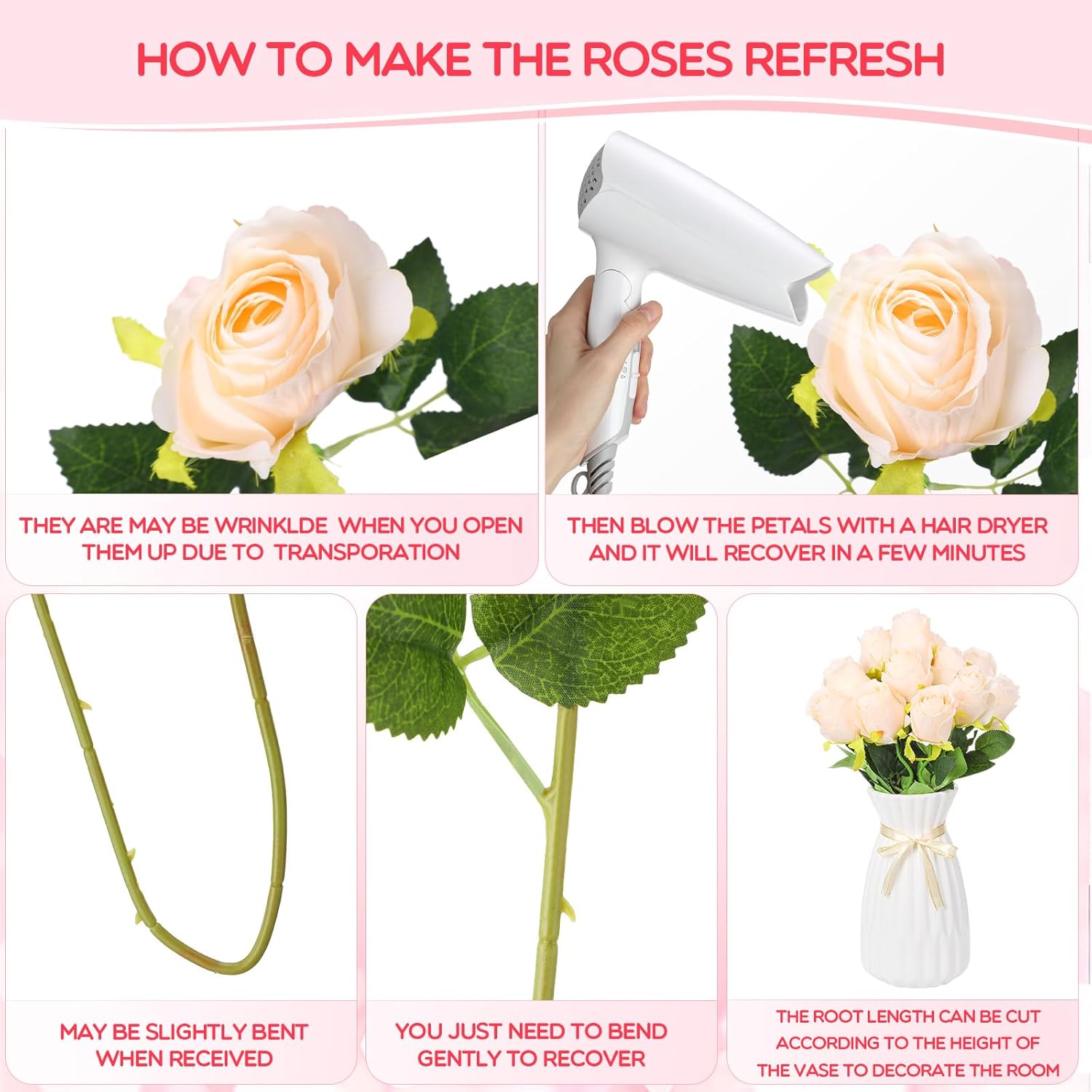 HOW TO MAKE THE ROSES REFRESH

THEY ARE MAY BE WRINKLDE WHEN YOU OPEN THEM UP DUE TO TRANSPORATION

THEN BLOW THE PETALS WITH A HAIR DRYER AND IT WILL RECOVER IN A FEW MINUTES

MAY BE SLIGHTLY BENT WHEN RECEIVED

YOU JUST NEED TO BEND GENTLY TO RECOVER

THE ROOT LENGTH CAN BE CUT ACCORDING TO THE HEIGHT OF THE VASE TO DECORATE THE ROOM