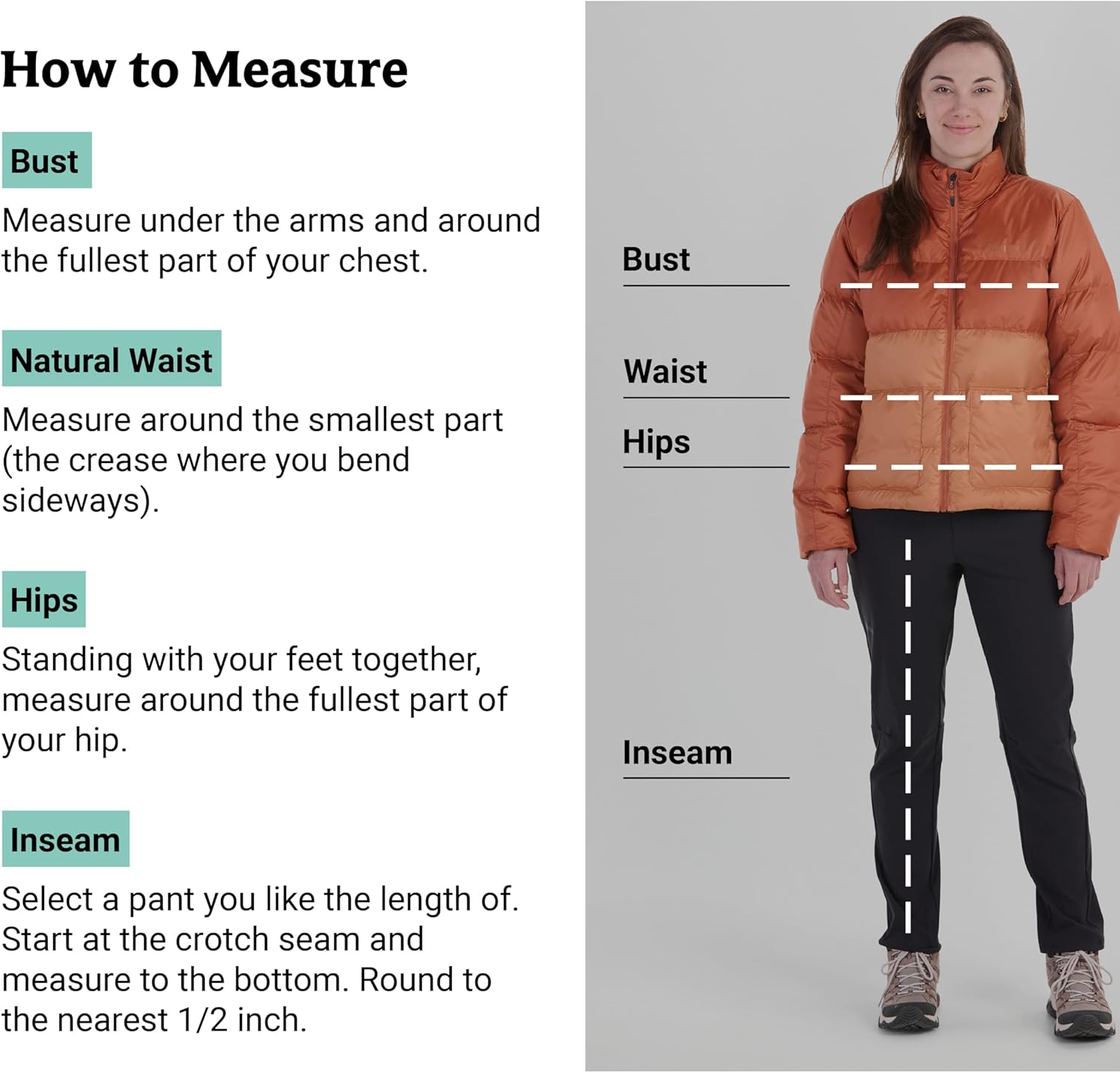 How to Measure

Bust

Measure under the arms and around the fullest part of your chest.

Natural Waist

Measure around the smallest part (the crease where you bend sideways).

Hips

Standing with your feet together, measure around the fullest part of your hip.

Inseam

Select a pant you like the length of. Start at the crotch seam and measure to the bottom. Round to the nearest 1/2 inch.

Bust

Waist

Hips

Inseam