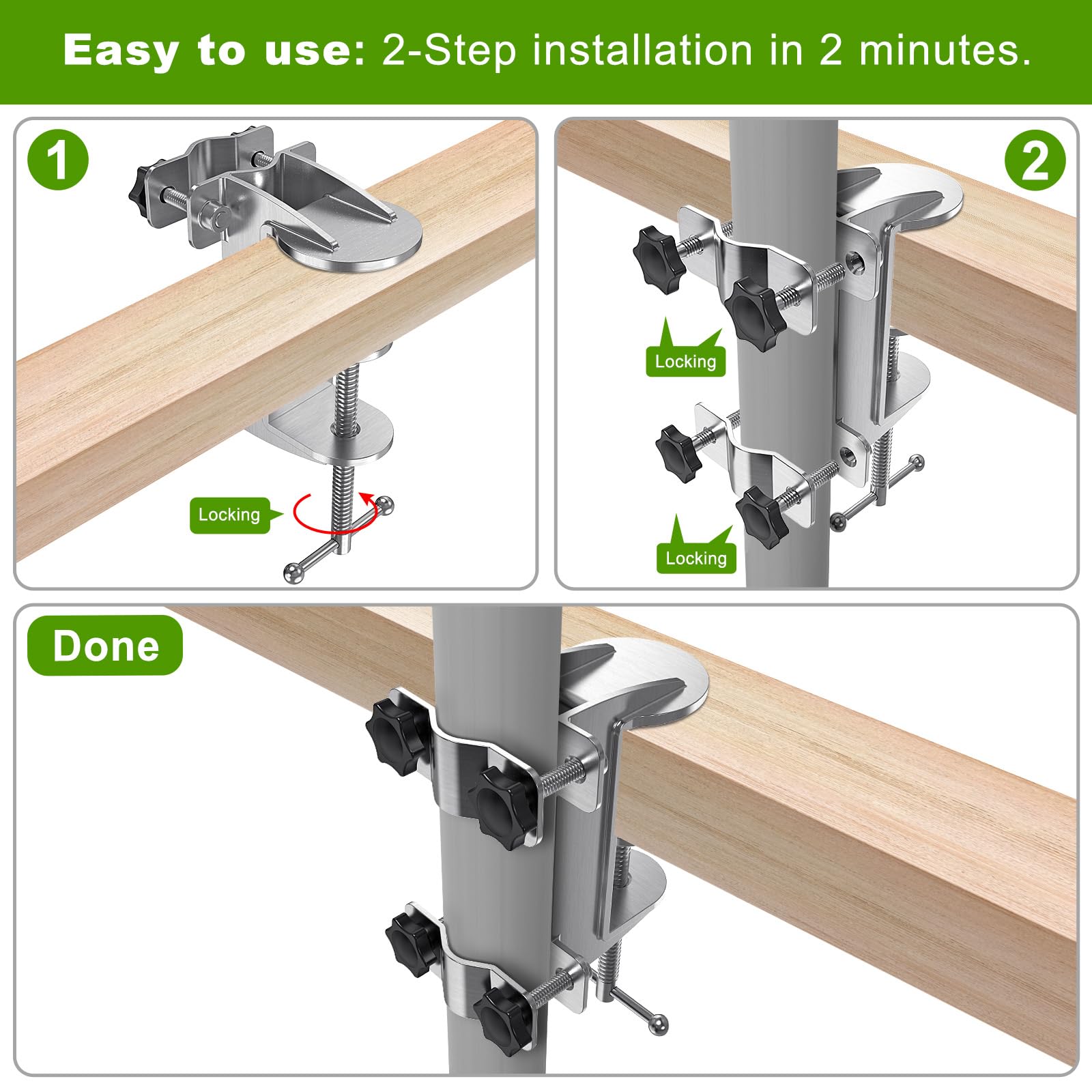 Easy to use: 2-Step installation in 2 minutes.

1

Locking

2

Locking

Locking

Done