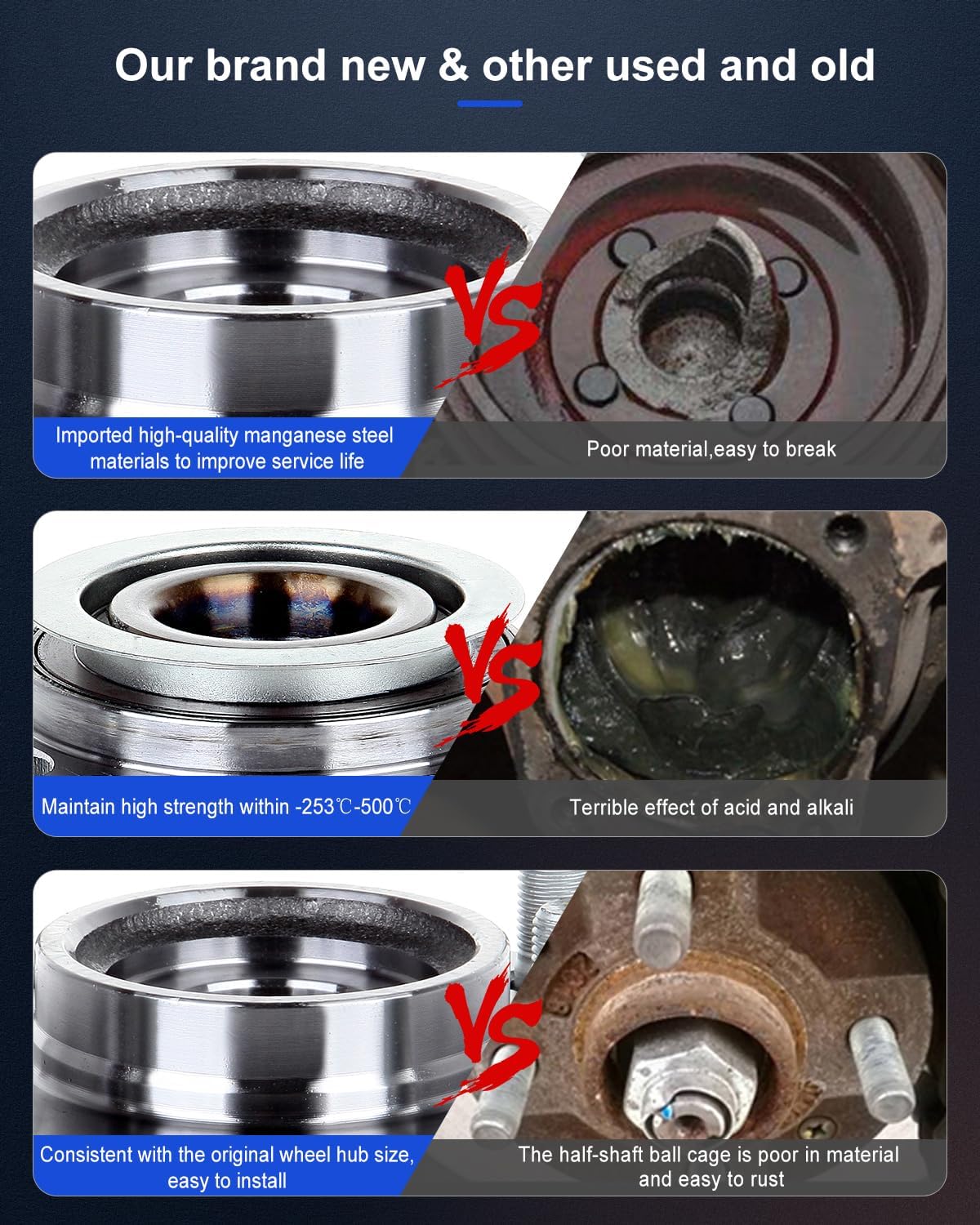 Our brand new & other used and old

VS

Imported high-quality manganese steel materials to improve service life

Poor material,easy to break

VS

Maintain high strength within -253℃-500℃

Terrible effect of acid and alkali

VS

Consistent with the original wheel hub size, easy to install

The half-shaft ball cage is poor in material and easy to rust