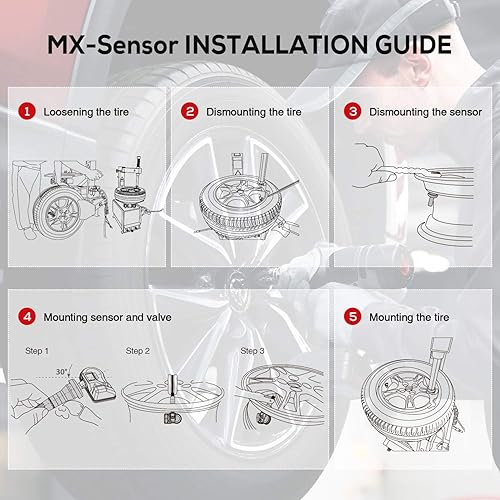 MX-Sensor INSTALLATION GUIDE

1 Loosening the tire

2 Dismounting the tire

3 Dismounting the sensor

4 Mounting sensor and valve

Step 1

30°

Step 2

Step 3

5 Mounting the tire