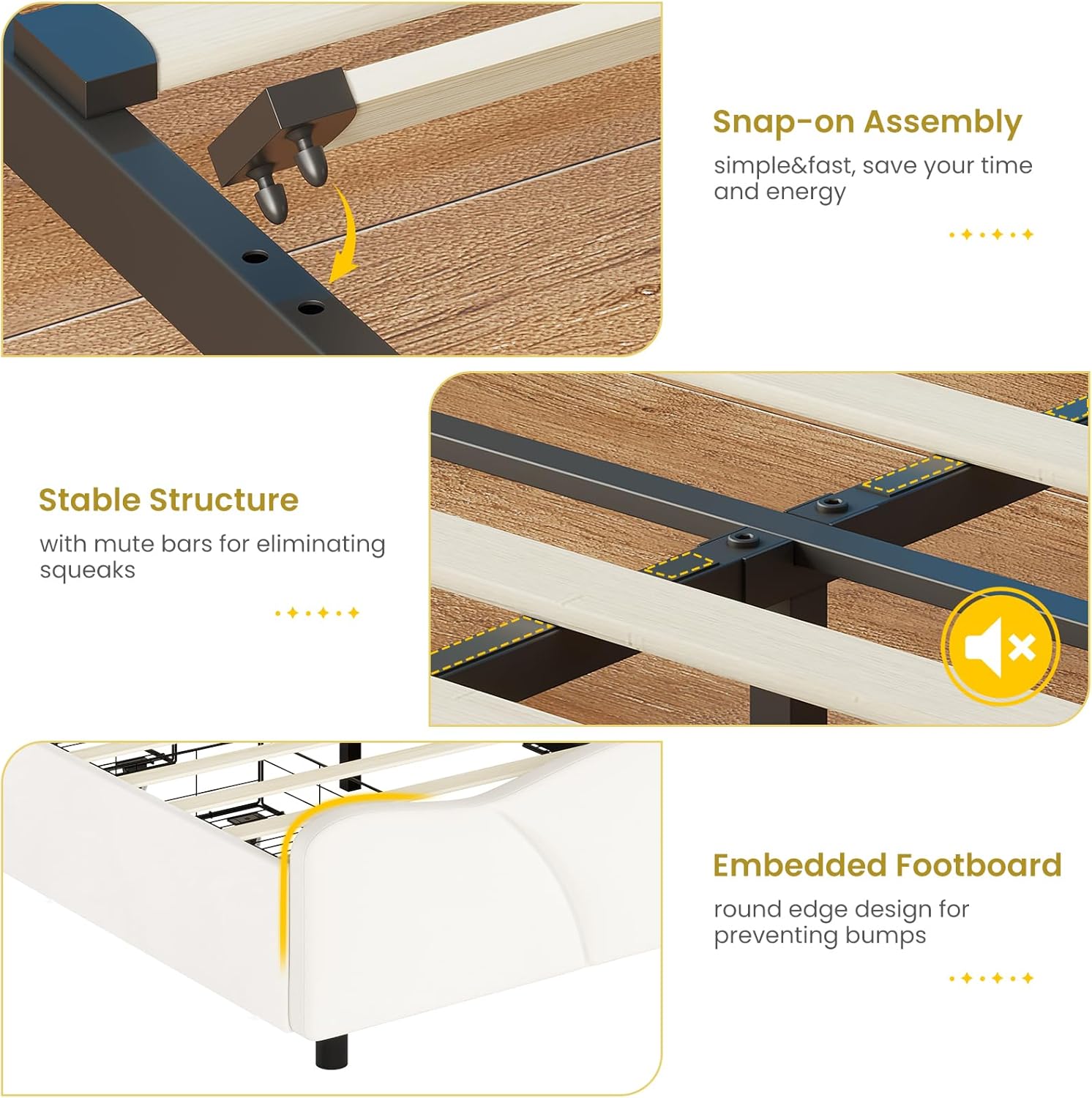 Snap-on Assembly

simple&fast, save your time and energy

Stable Structure

with mute bars for eliminating squeaks

Embedded Footboard

round edge design for preventing bumps