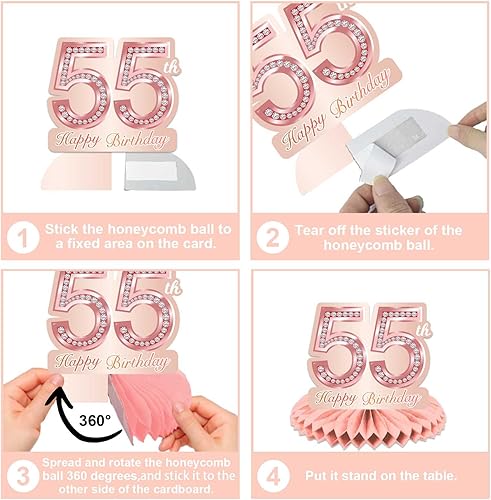 55th
Happy Birthday

1 Stick the honeycomb ball to a fixed area on the card.

55th
Happy Birthday

2 Tear off the sticker of the honeycomb ball.

55th
Happy Birthday
360°

3 Spread and rotate the honeycomb ball 360 degrees,and stick it to the other side of the cardboard.

55th
Happy Birthday

4 Put it stand on the table.