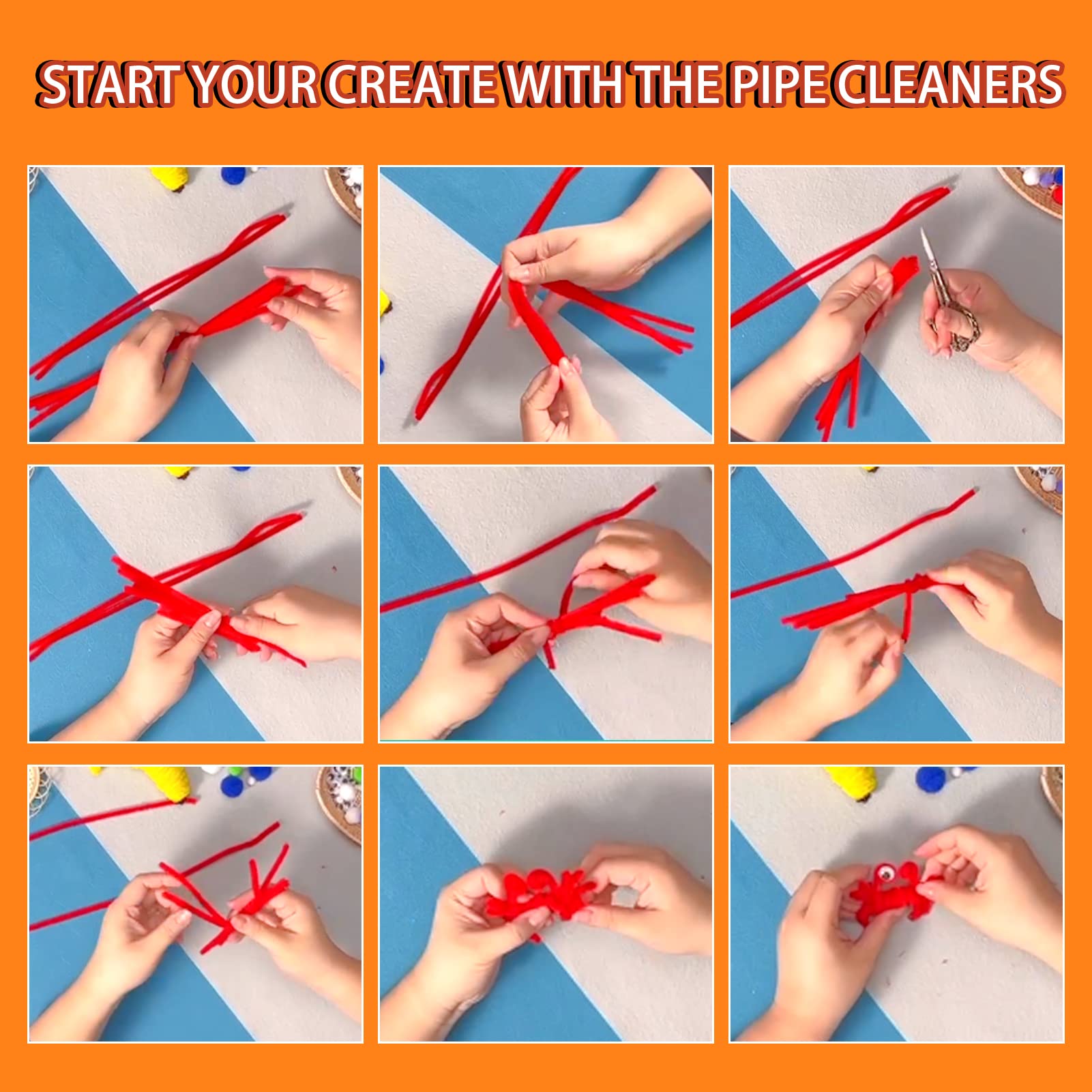 START YOUR CREATE WITH THE PIPE CLEANERS