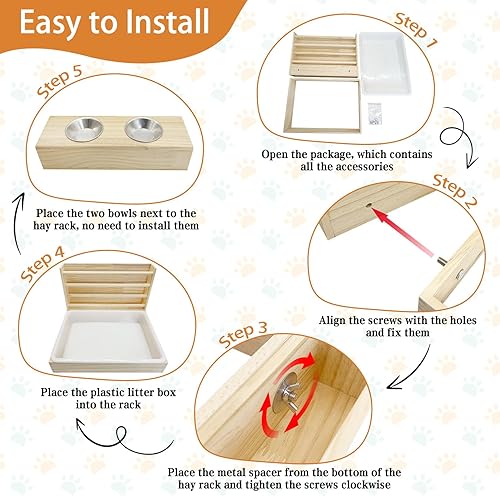 Easy to Install

Step 1

Open the package, which contains all the accessories

Step 2

Align the screws with the holes and fix them

Step 3

Place the metal spacer from the bottom of the hay rack and tighten the screws clockwise

Step 4

Place the plastic litter box into the rack

Step 5

Place the two bowls next to the hay rack, no need to install them