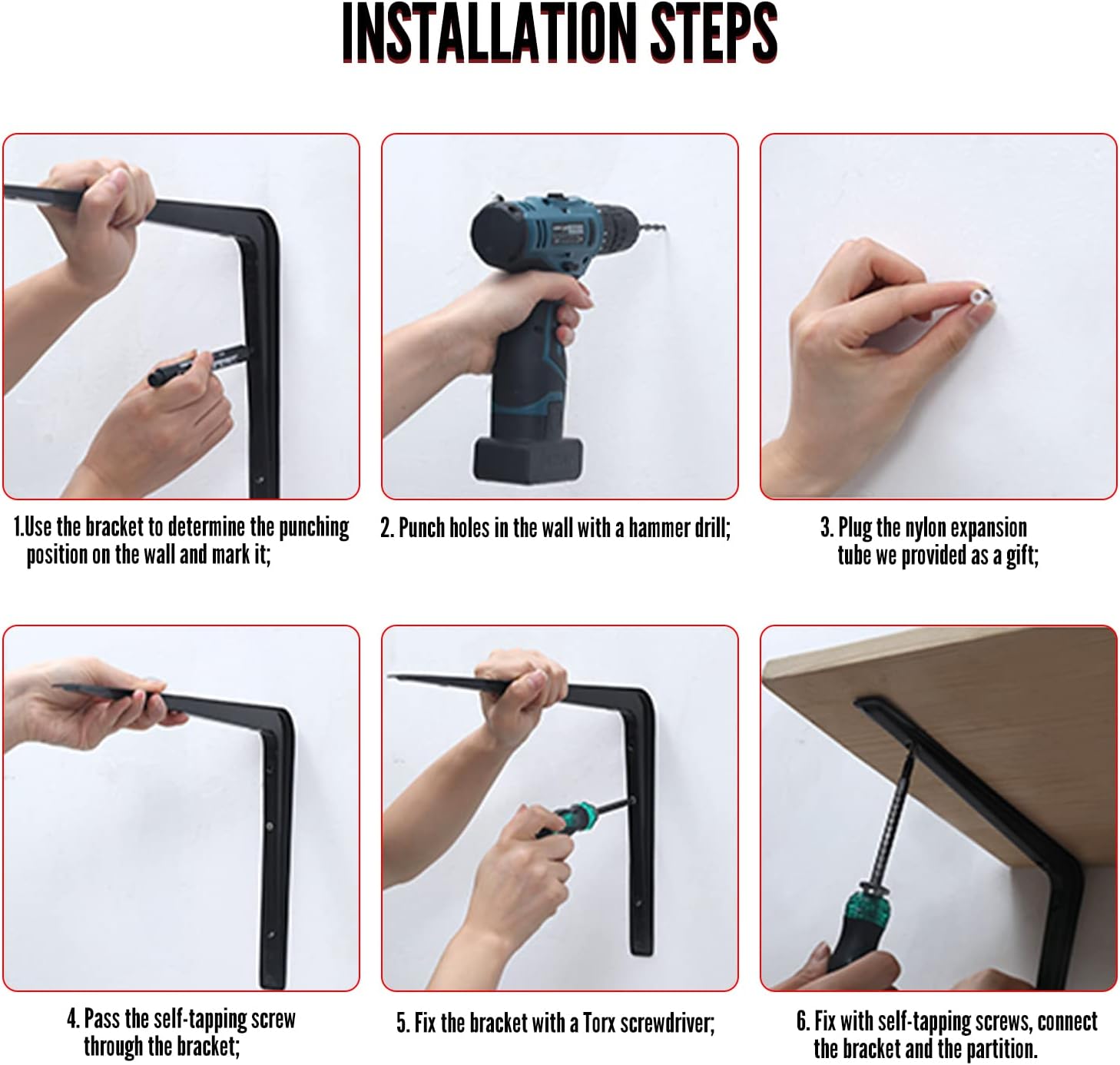 INSTALLATION STEPS

1.Use the bracket to determine the punching position on the wall and mark it;

2. Punch holes in the wall with a hammer drill;

3. Plug the nylon expansion tube we provided as a gift;

4. Pass the self-tapping screw through the bracket;

5. Fix the bracket with a Torx screwdriver;

6. Fix with self-tapping screws, connect the bracket and the partition.