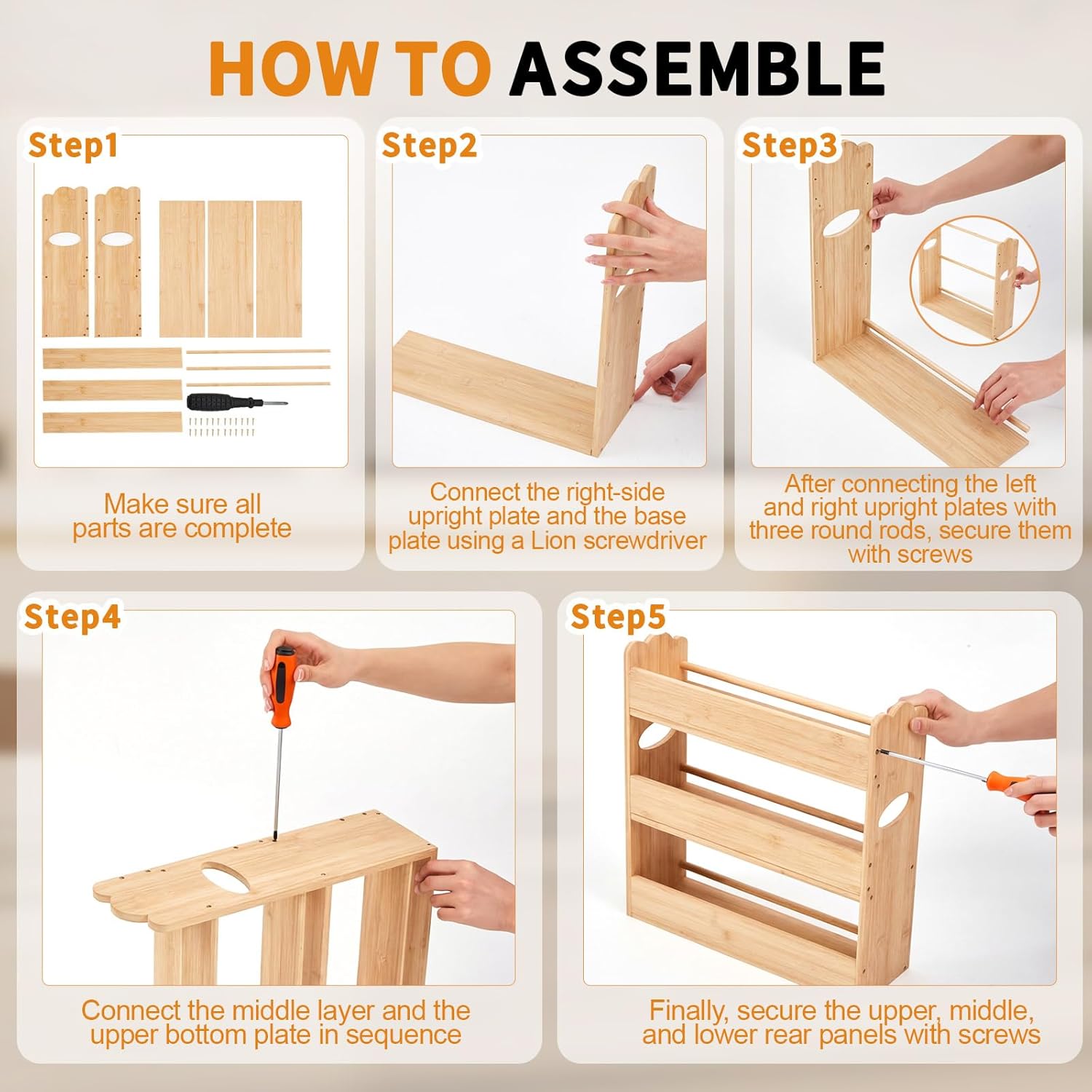 HOW TO ASSEMBLE

Step1

Make sure all parts are complete

Step2

Connect the right-side upright plate and the base plate using a Lion screwdriver

Step3

After connecting the left and right upright plates with three round rods, secure them with screws

Step4

Connect the middle layer and the upper bottom plate in sequence

Step5

Finally, secure the upper, middle, and lower rear panels with screws