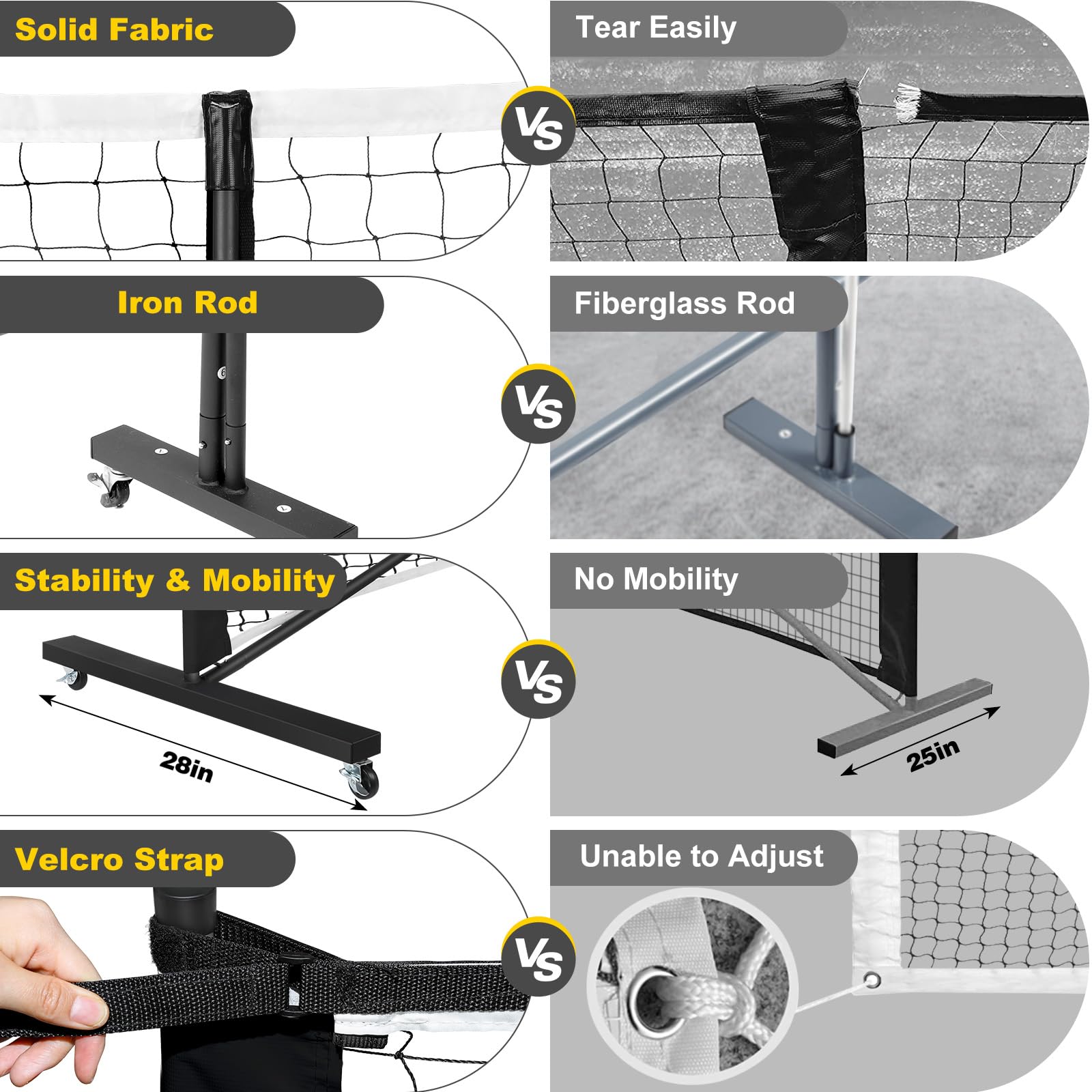 Solid Fabric

VS

Tear Easily

Iron Rod

VS

Fiberglass Rod

Stability & Mobility

28in

VS

No Mobility

25in

Velcro Strap

VS

Unable to Adjust