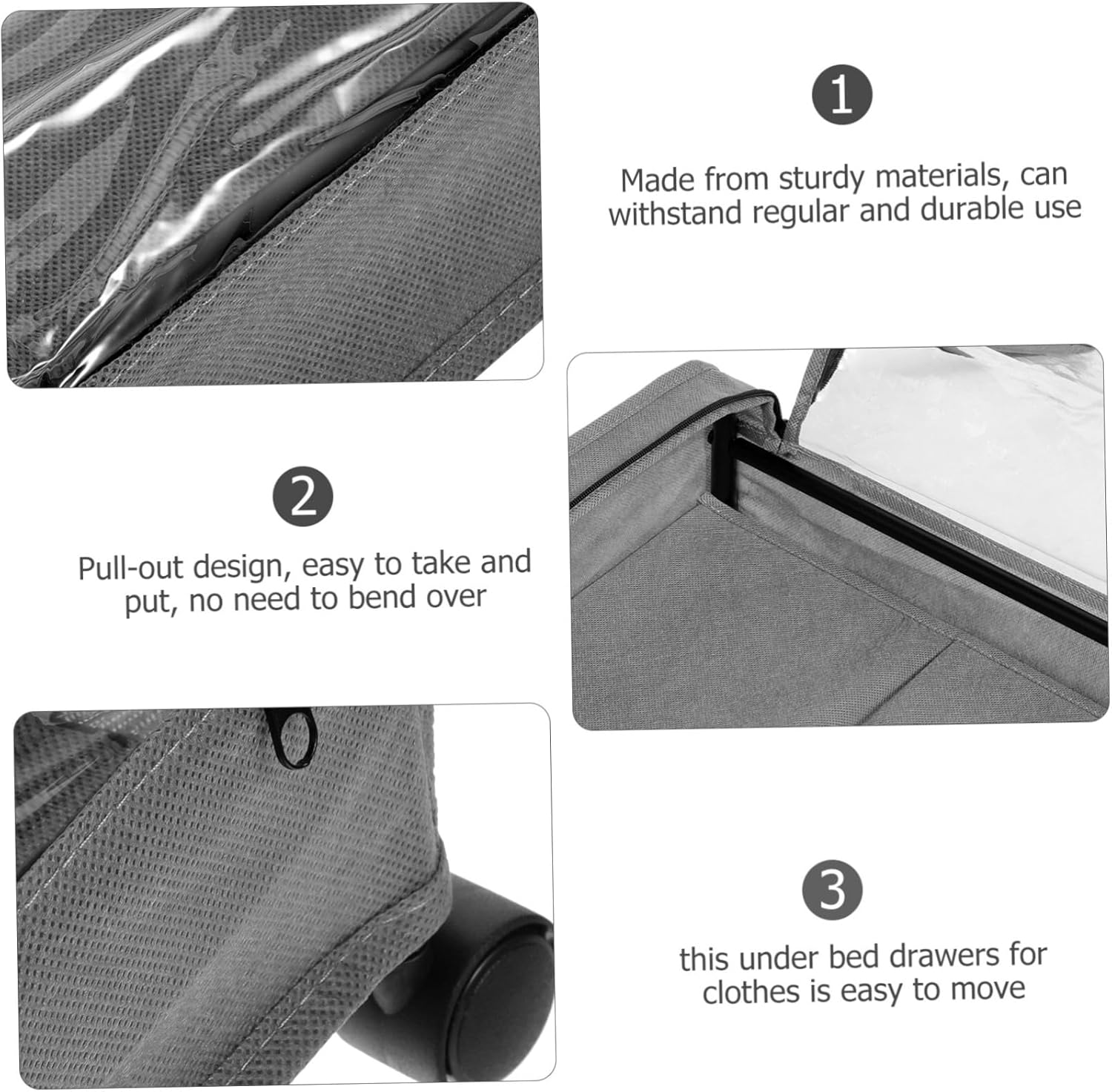 1

Made from sturdy materials, can withstand regular and durable use

2

Pull-out design, easy to take and put, no need to bend over

3

this under bed drawers for clothes is easy to move