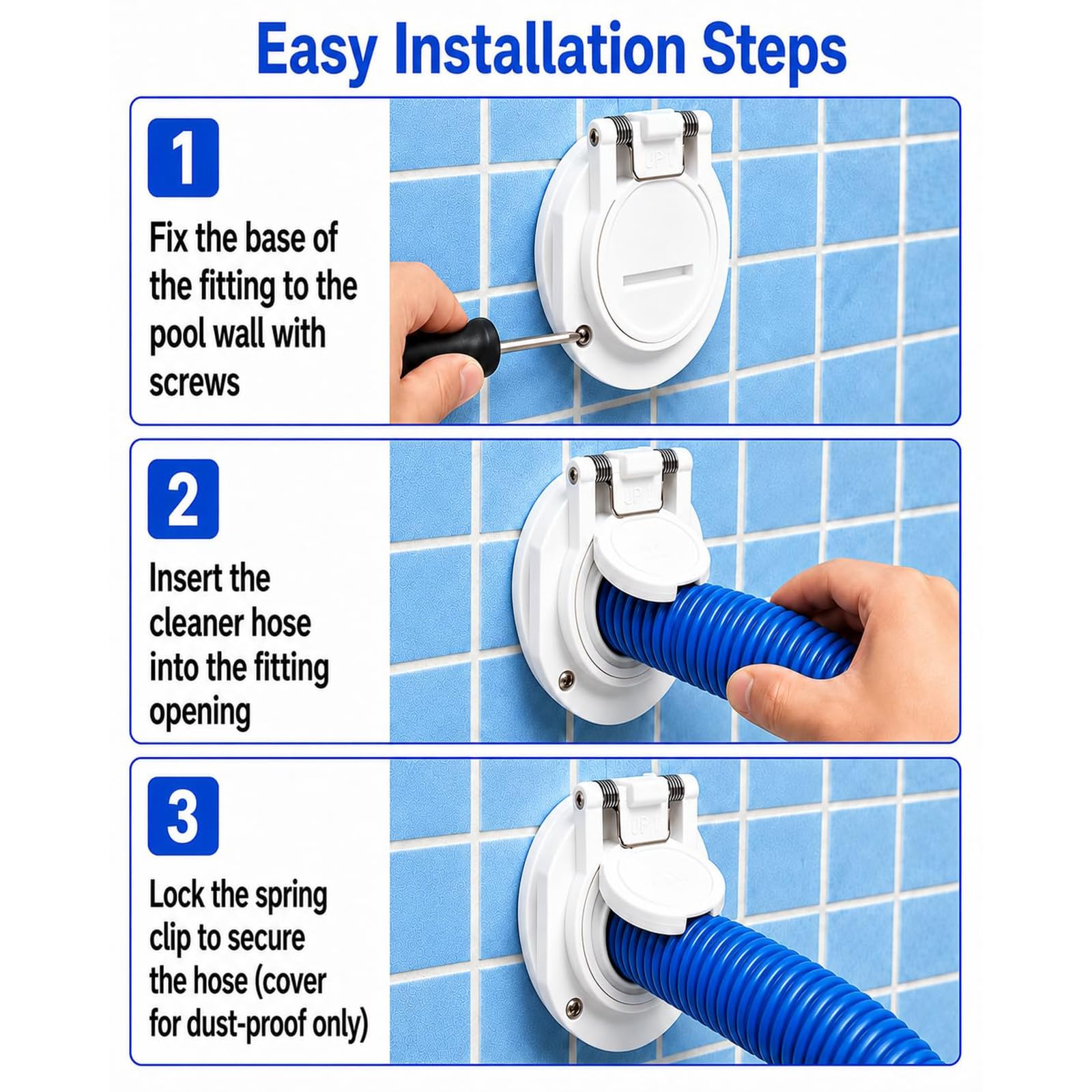 Easy Installation Steps

1

Fix the base of the fitting to the pool wall with screws

2

Insert the cleaner hose into the fitting opening

3

Lock the spring clip to secure the hose (cover for dust-proof only)