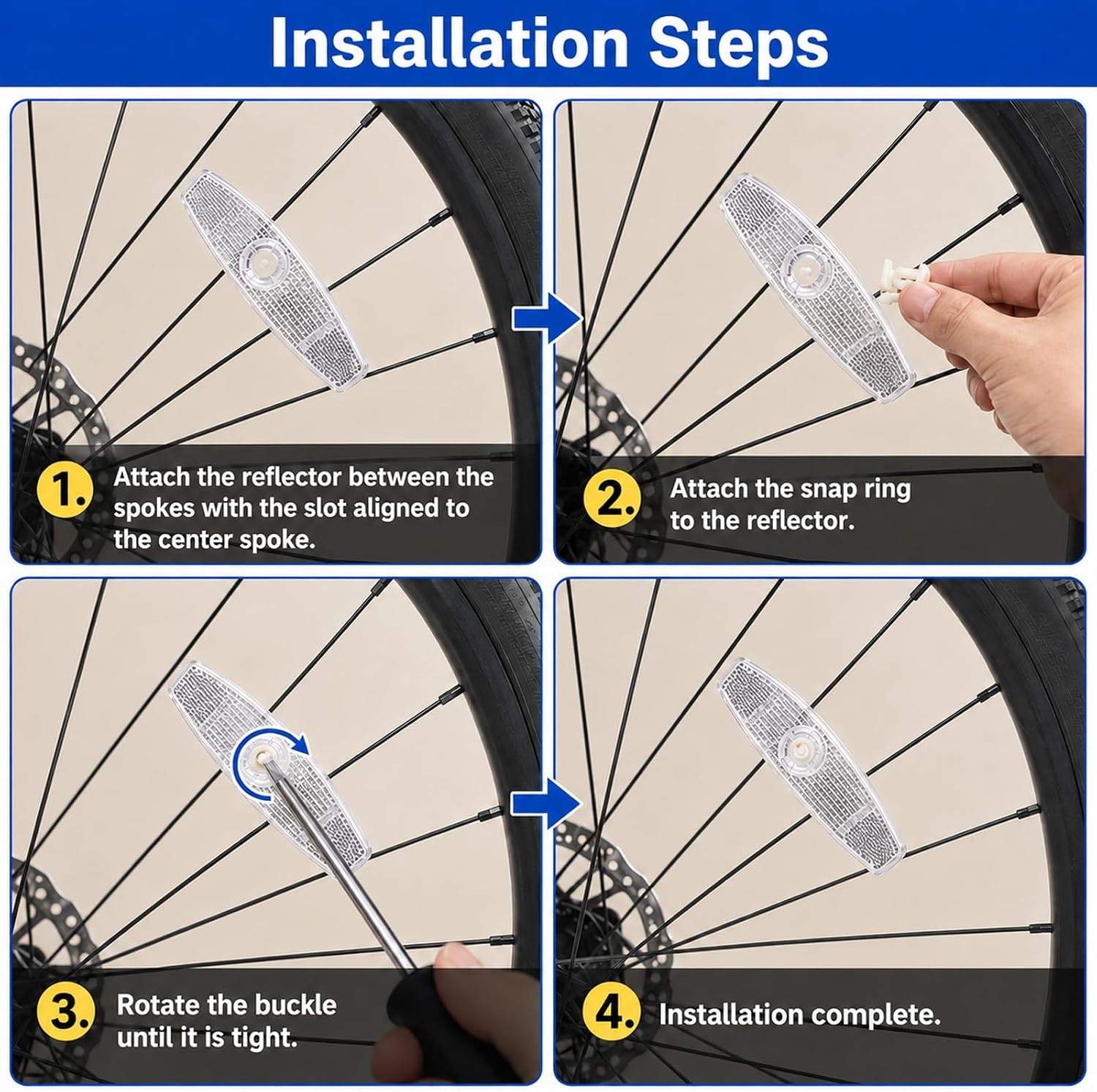 Installation Steps

1. Attach the reflector between the spokes with the slot aligned to the center spoke.

2. Attach the snap ring to the reflector.

3. Rotate the buckle until it is tight.

4. Installation complete.