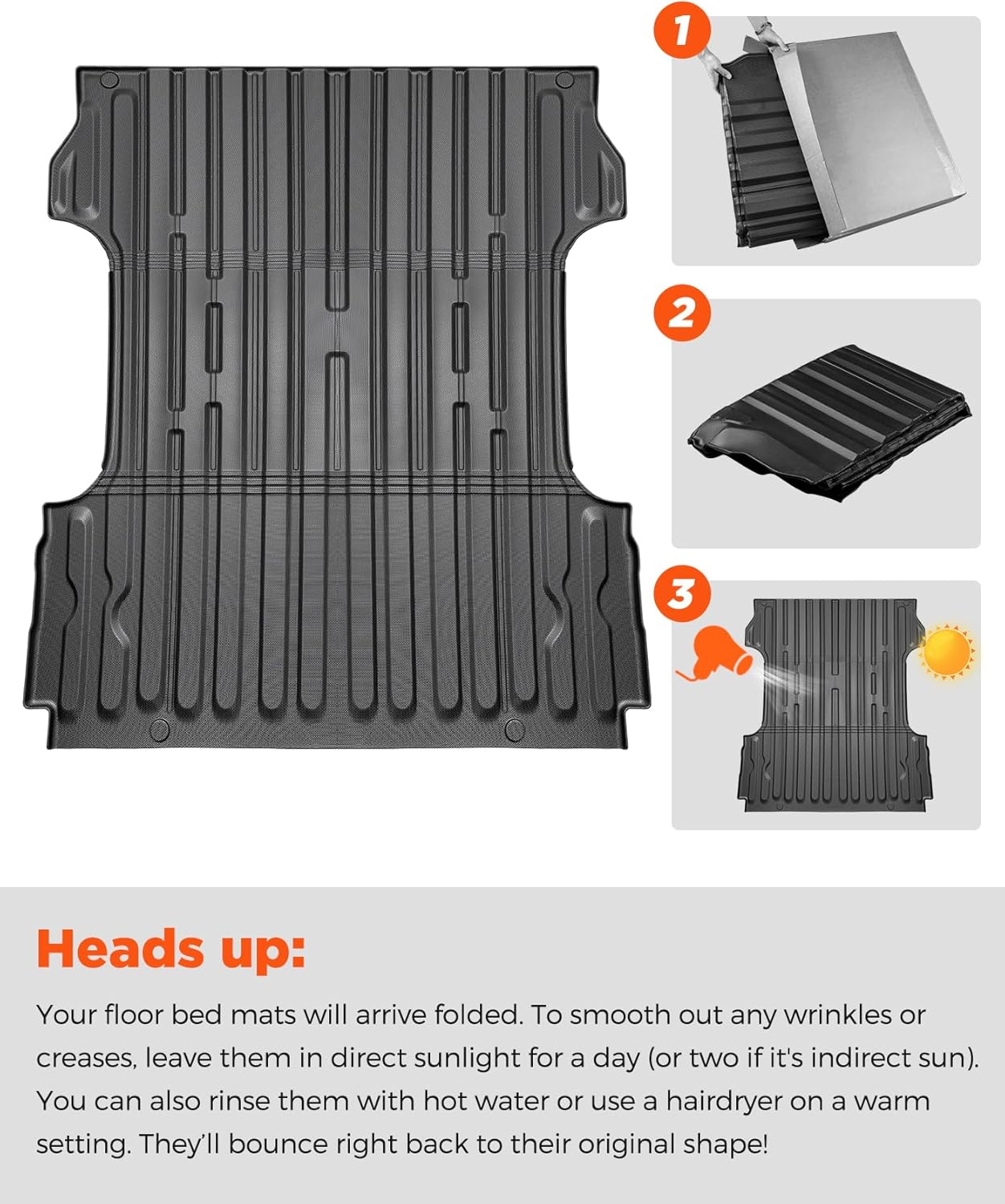 1

2

3

Heads up:

Your floor bed mats will arrive folded. To smooth out any wrinkles or creases, leave them in direct sunlight for a day (or two if it's indirect sun). You can also rinse them with hot water or use a hairdryer on a warm setting. They'll bounce right back to their original shape!