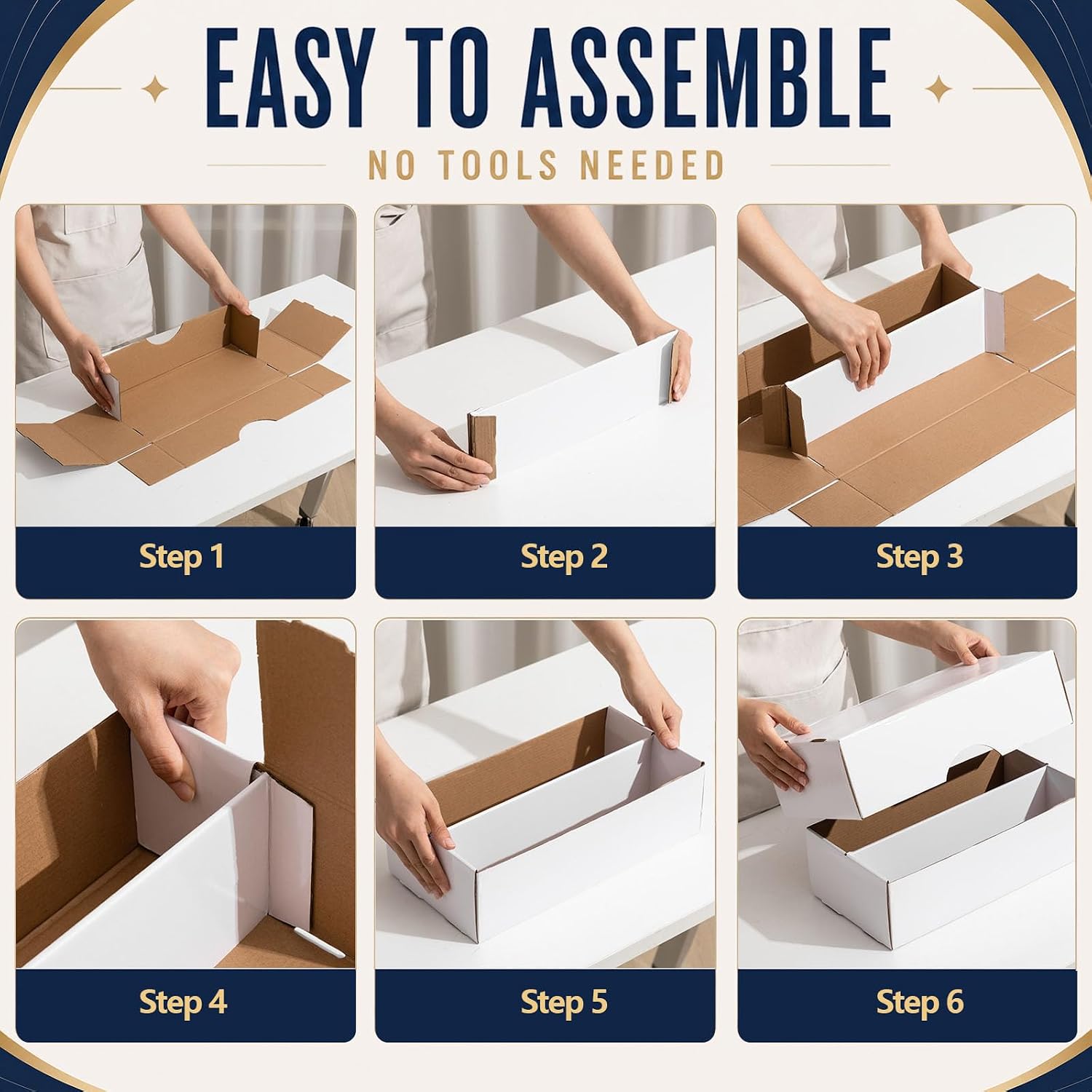 EASY TO ASSEMBLE

NO TOOLS NEEDED

Step 1

Step 2

Step 3

Step 4

Step 5

Step 6