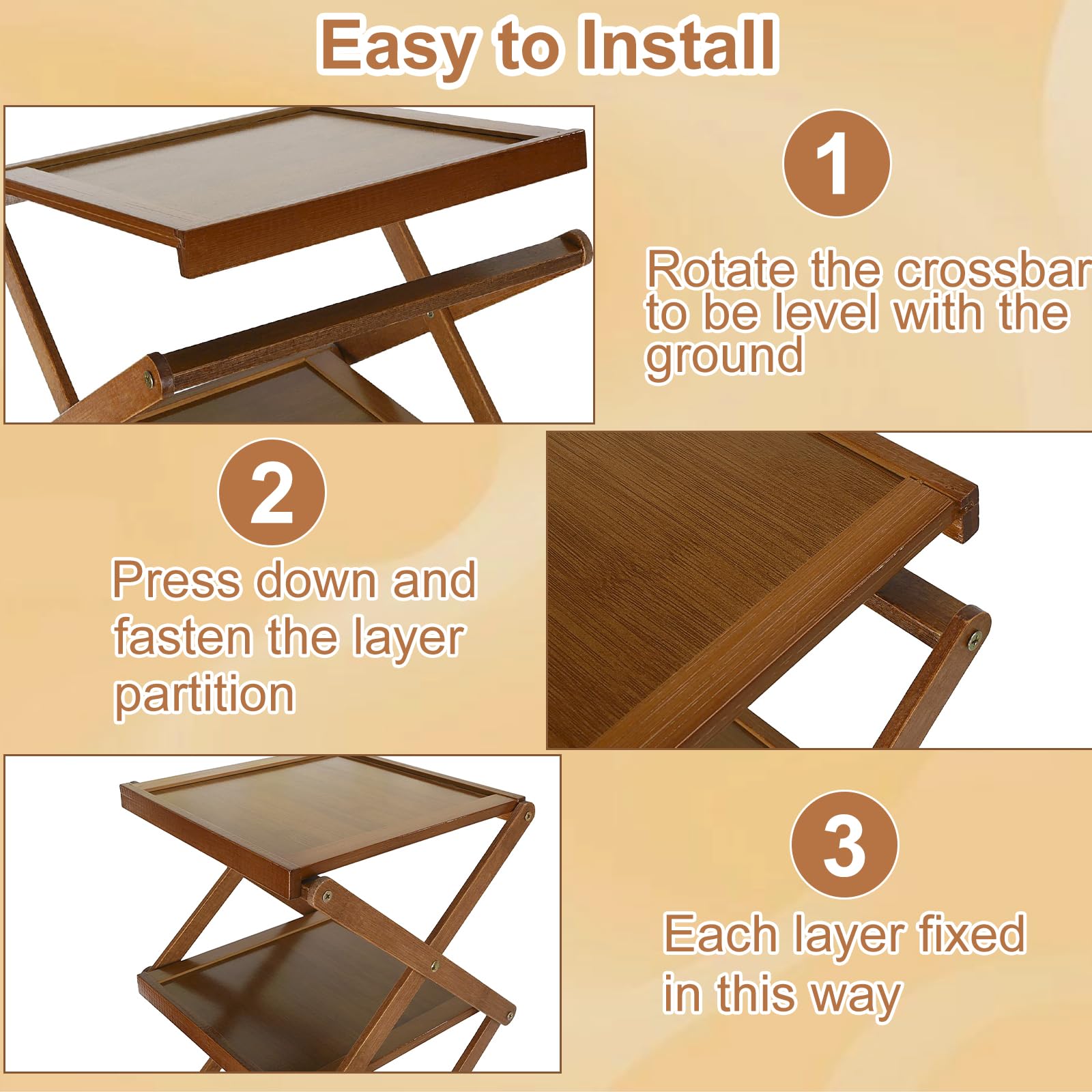 Easy to Install

1

Rotate the crossbar to be level with the ground

2

Press down and fasten the layer partition

3

Each layer fixed in this way