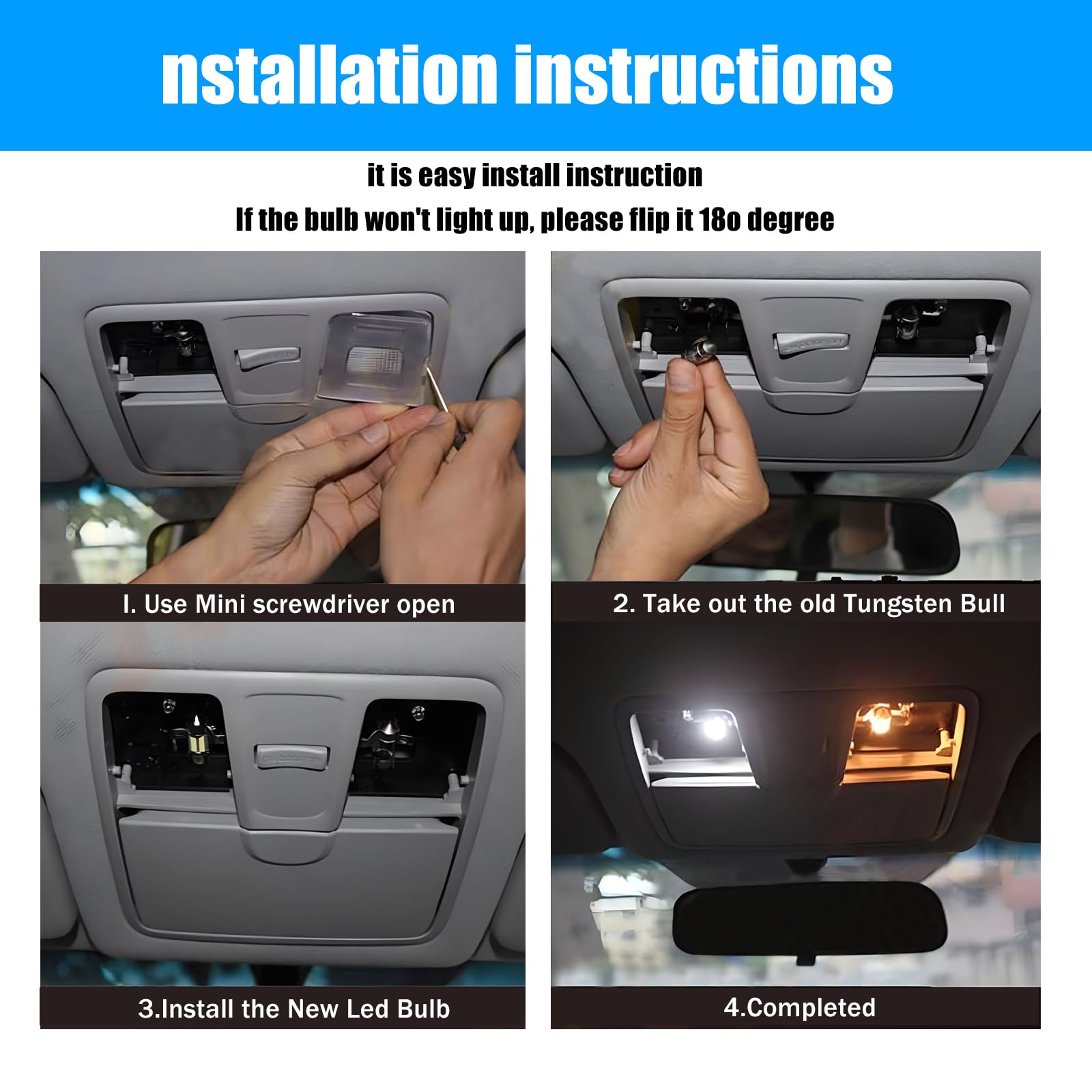 nstallation instructions

it is easy install instruction

If the bulb won't light up, please flip it 18o degree

I. Use Mini screwdriver open

2. Take out the old Tungsten Bull

3.Install the New Led Bulb

4.Completed